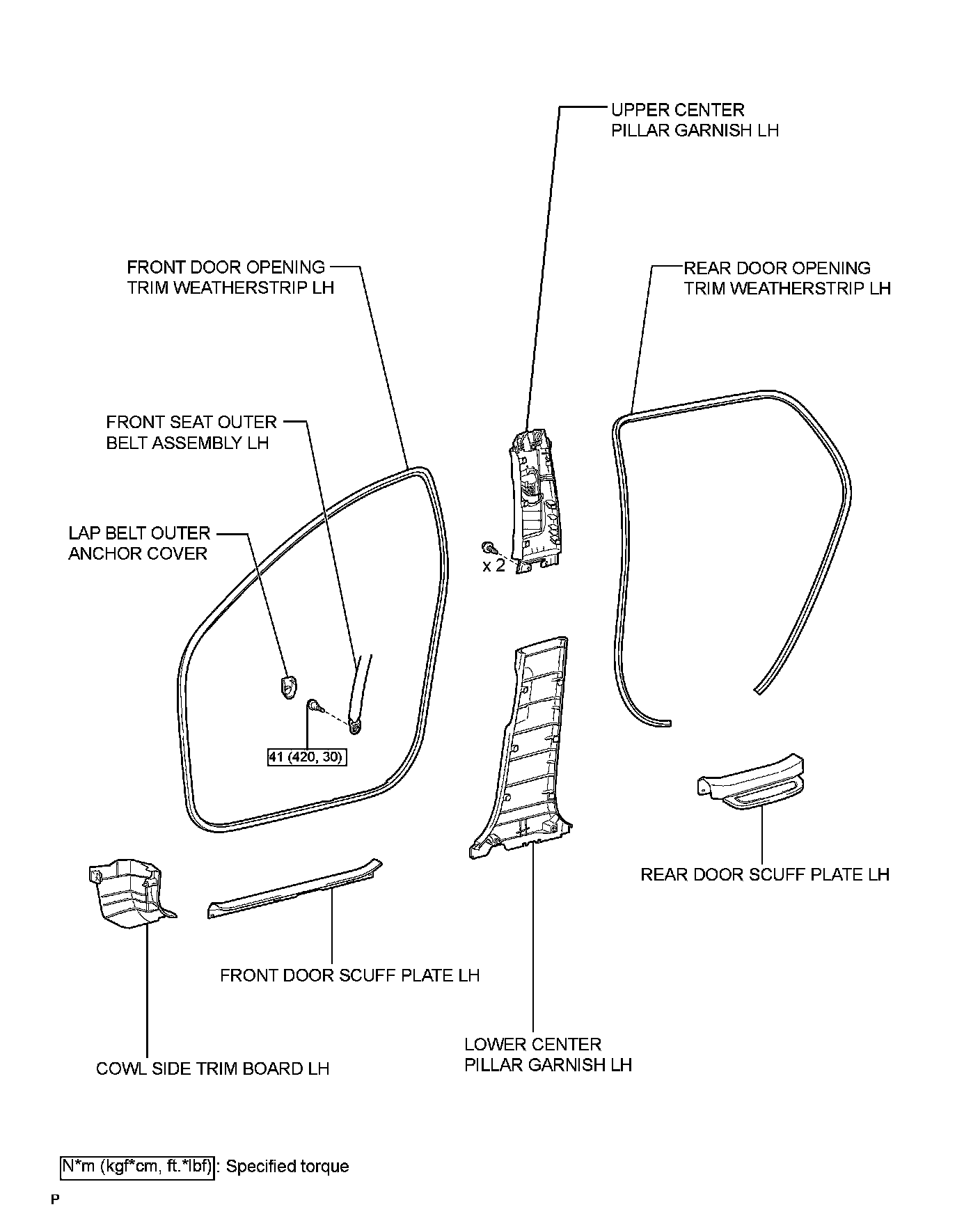 UPPER CENTER PILLAR GARNISH LH

FRONT DOOR OPENING TRIM WEATHERSTRIP LH

REAR DOOR OPENING TRIM WEATHERSTRIP LH

FRONT SEAT OUTER BELT ASSEMBLY LH

LAP BELT OUTER ANCHOR COVER

x 2

41 (420, 30)

REAR DOOR SCUFF PLATE LH

FRONT DOOR SCUFF PLATE LH

LOWER CENTER PILLAR GARNISH LH

COWL SIDE TRIM BOARD LH

N*m (kgf*cm, ft.*lbf) : Specified torque

P