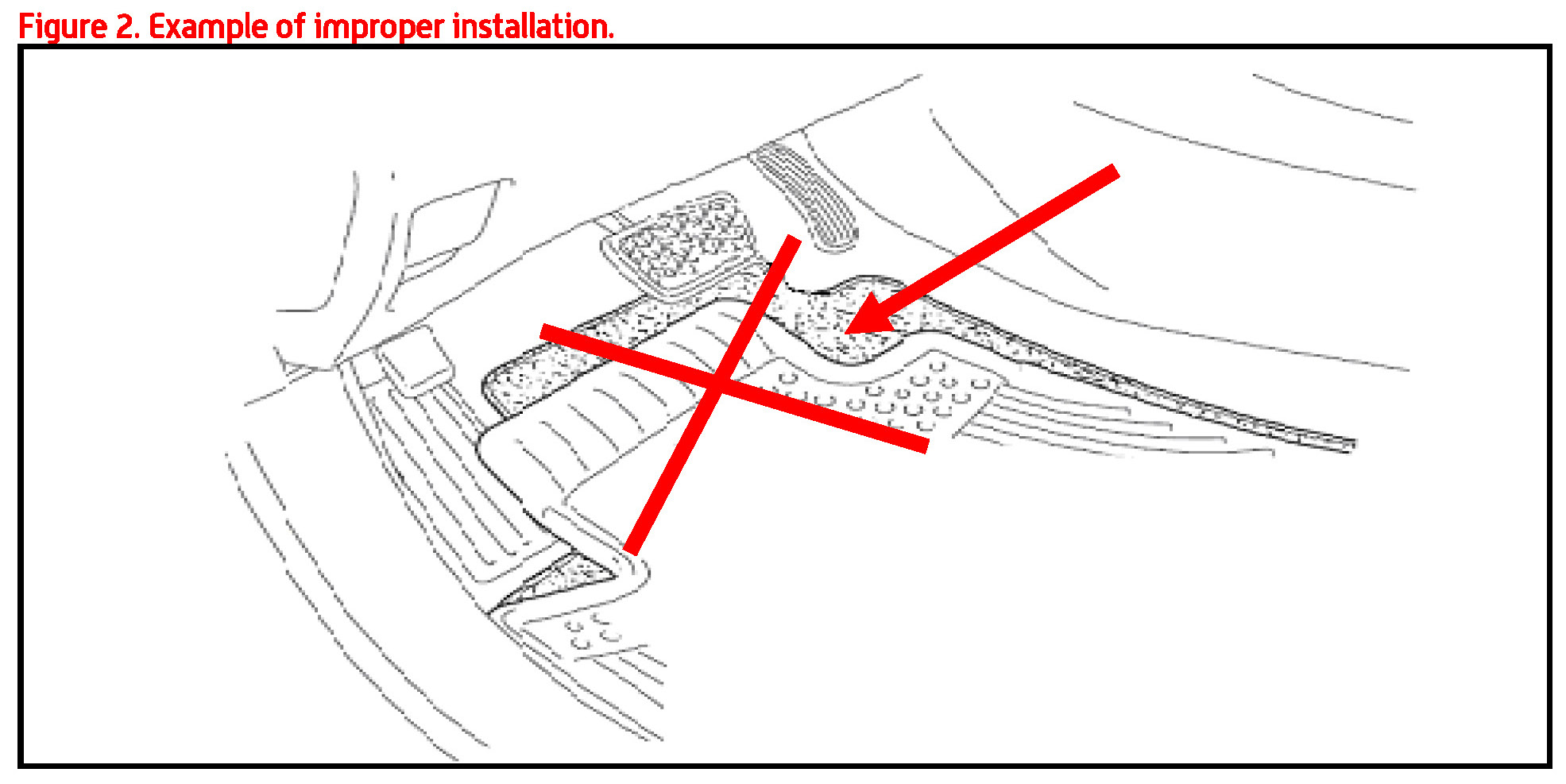 Figure 2. Example of improper installation.