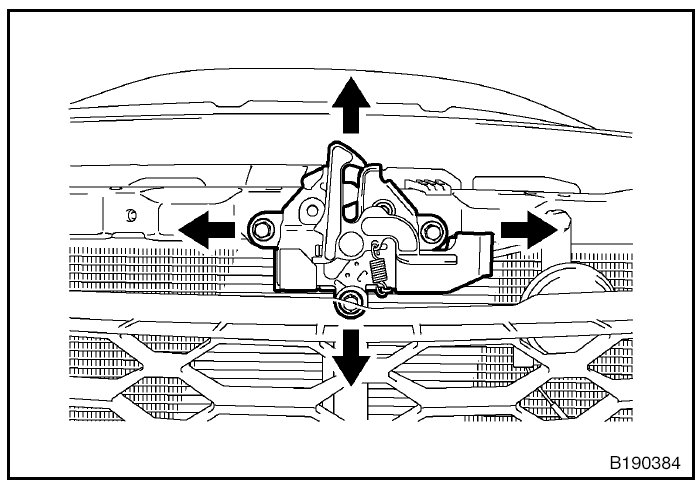 B190384