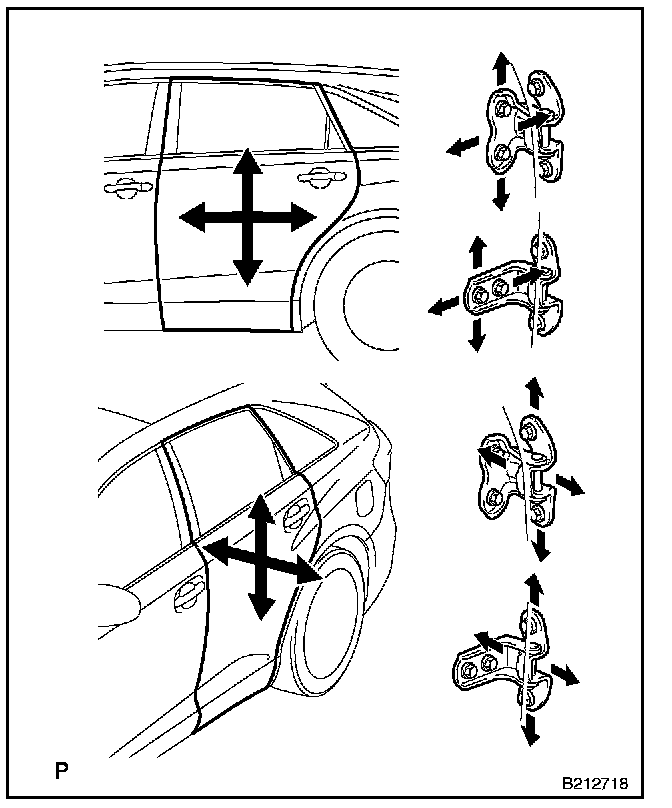 P

B212718