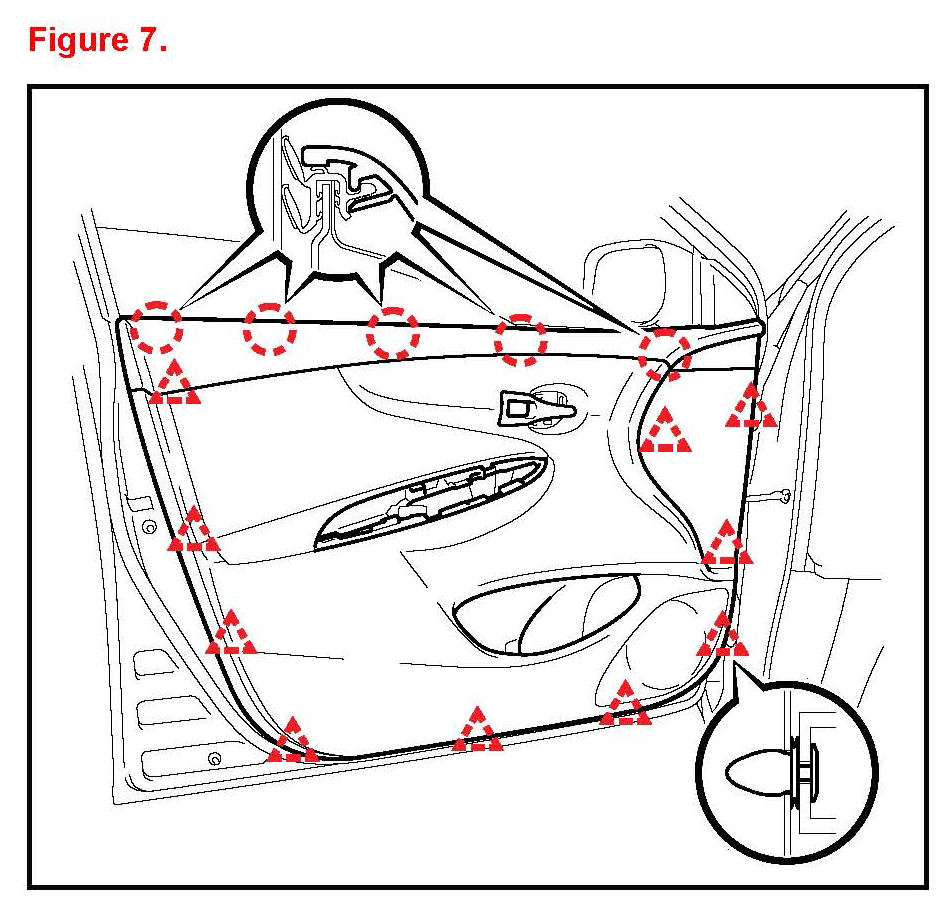 Figure 7.