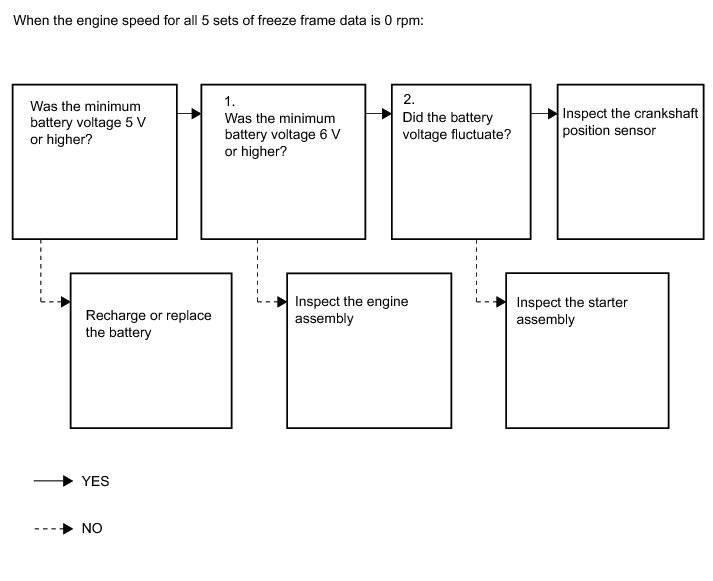 When the engine speed for all 5 sets of freeze frame data is 0 rpm:

Was the minimum battery voltage 5 V or higher?

1.
Was the minimum battery voltage 6 V or higher?

2.
Did the battery voltage fluctuate?

Inspect the crankshaft position sensor

Recharge or replace the battery

Inspect the engine assembly

Inspect the starter assembly

YES

NO