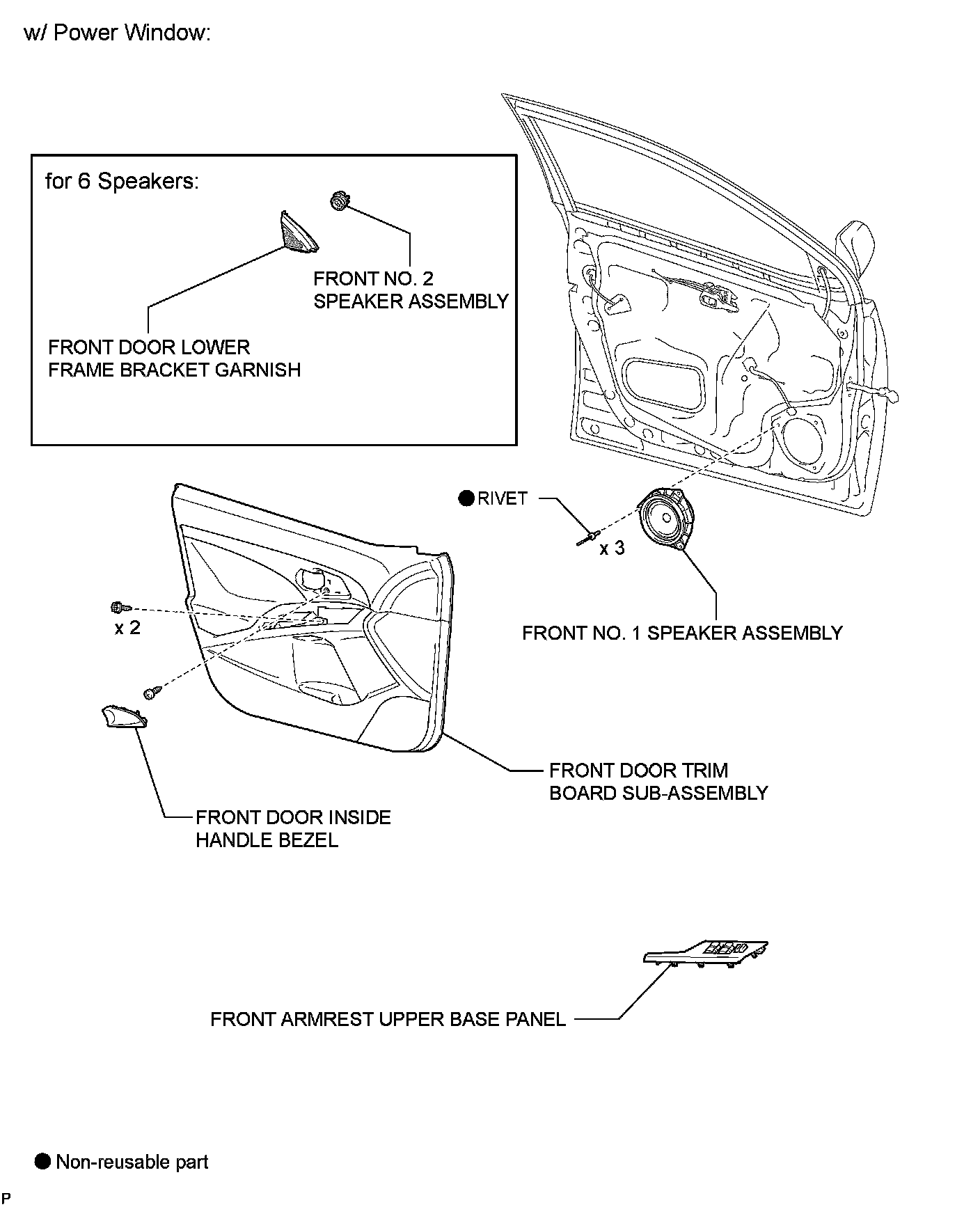 w/ Power Window:

for 6 Speakers:

FRONT NO. 2 SPEAKER ASSEMBLY

FRONT DOOR LOWER FRAME BRACKET GARNISH

● RIVET

x 3

FRONT NO. 1 SPEAKER ASSEMBLY

x 2

FRONT DOOR TRIM BOARD SUB-ASSEMBLY

FRONT DOOR INSIDE HANDLE BEZEL

FRONT ARMREST UPPER BASE PANEL

● Non-reusable part

P