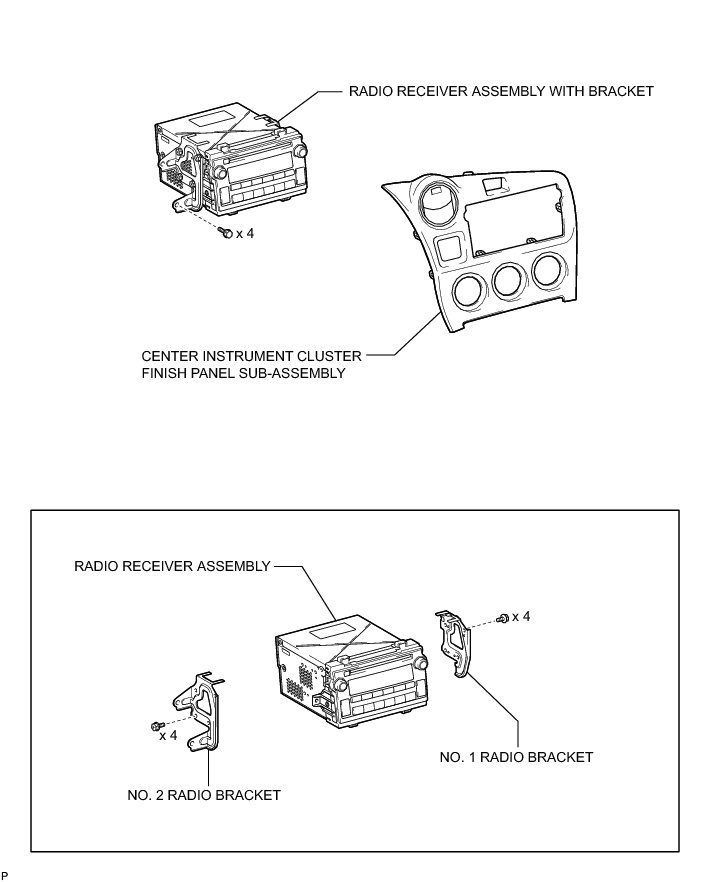 RADIO RECEIVER ASSEMBLY WITH BRACKET

x 4

CENTER INSTRUMENT CLUSTER FINISH PANEL SUB-ASSEMBLY

RADIO RECEIVER ASSEMBLY

x 4

x 4

NO. 1 RADIO BRACKET

NO. 2 RADIO BRACKET

P