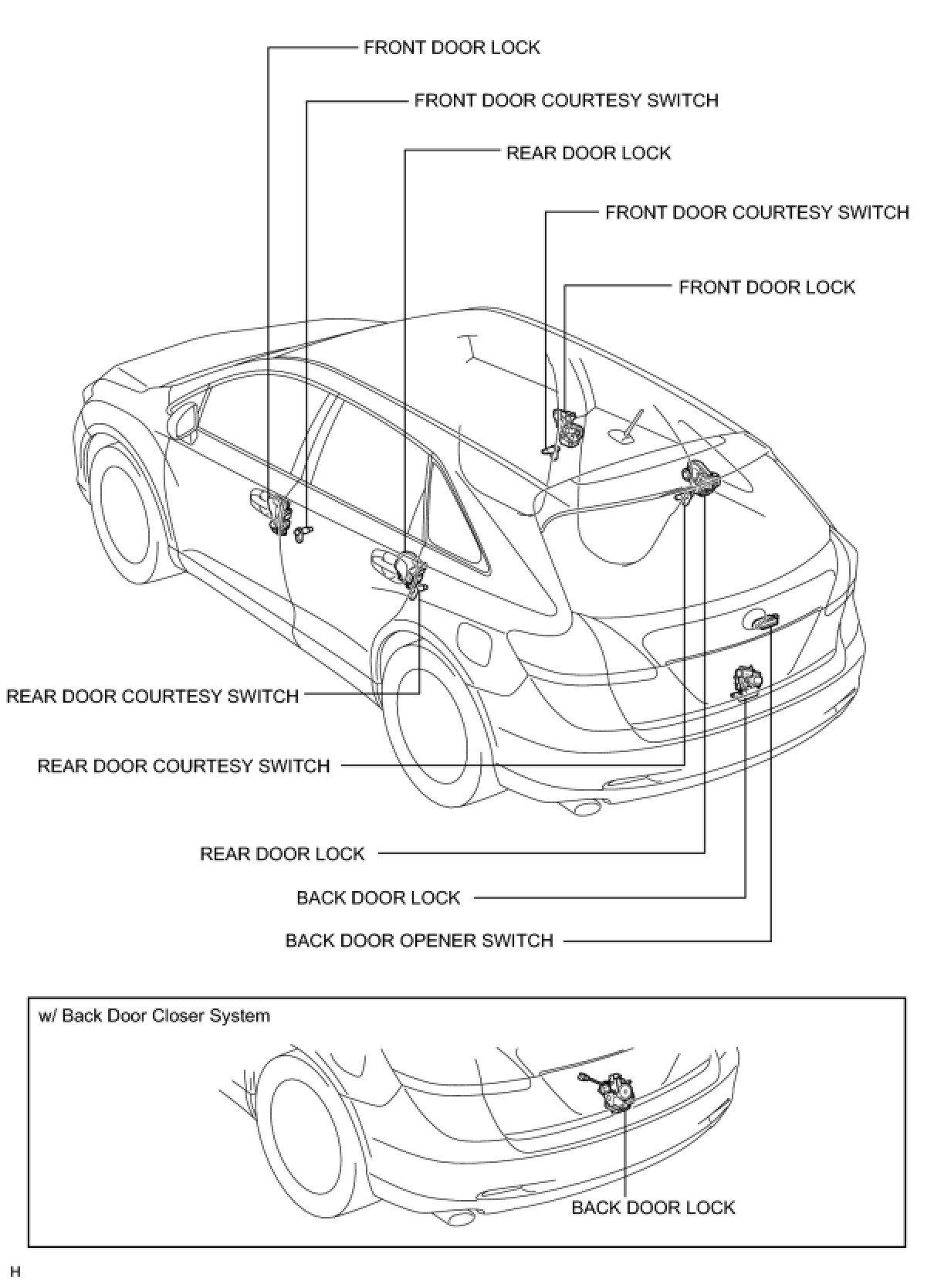 FRONT DOOR LOCK

FRONT DOOR COURTESY SWITCH

REAR DOOR LOCK

FRONT DOOR COURTESY SWITCH

FRONT DOOR LOCK

REAR DOOR COURTESY SWITCH

REAR DOOR COURTESY SWITCH

REAR DOOR LOCK

BACK DOOR LOCK

BACK DOOR OPENER SWITCH

w/ Back Door Closer System

BACK DOOR LOCK

H