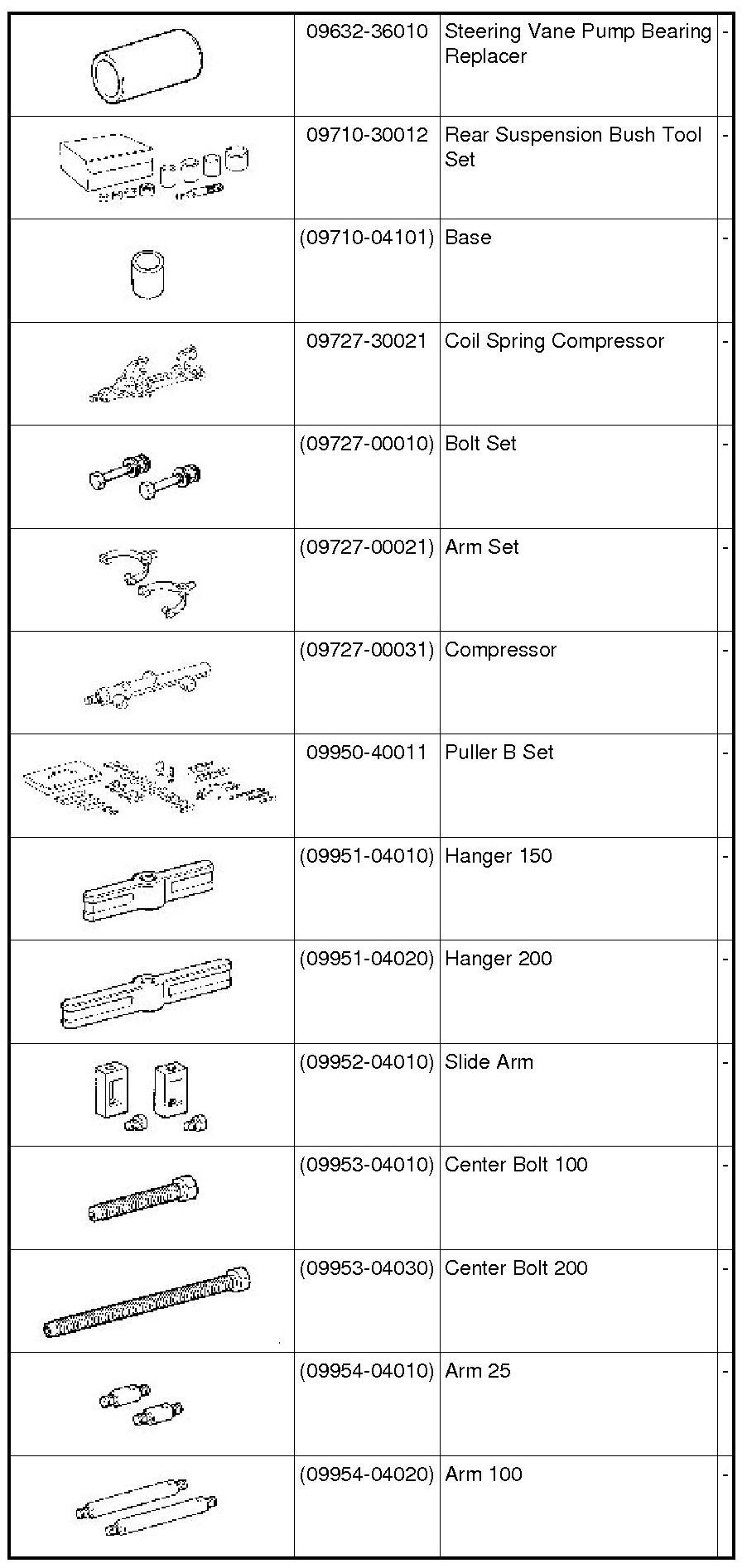 | | | | |
|---|---|---|---|
| | 09632-36010 | Steering Vane Pump Bearing Replacer | - |
| | 09710-30012 | Rear Suspension Bush Tool Set | - |
| | (09710-04101) | Base | - |
| | 09727-30021 | Coil Spring Compressor | - |
| | (09727-00010) | Bolt Set | - |
| | (09727-00021) | Arm Set | - |
| | (09727-00031) | Compressor | - |
| | 09950-40011 | Puller B Set | - |
| | (09951-04010) | Hanger 150 | - |
| | (09951-04020) | Hanger 200 | - |
| | (09952-04010) | Slide Arm | - |
| | (09953-04010) | Center Bolt 100 | - |
| | (09953-04030) | Center Bolt 200 | - |
| | (09954-04010) | Arm 25 | - |
| | (09954-04020) | Arm 100 | - |