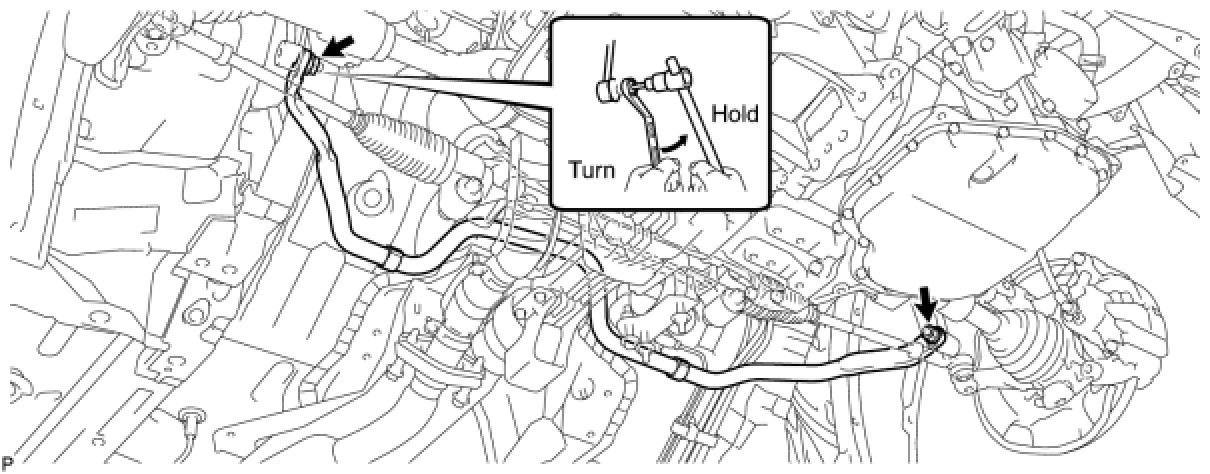 Hold
Turn
P