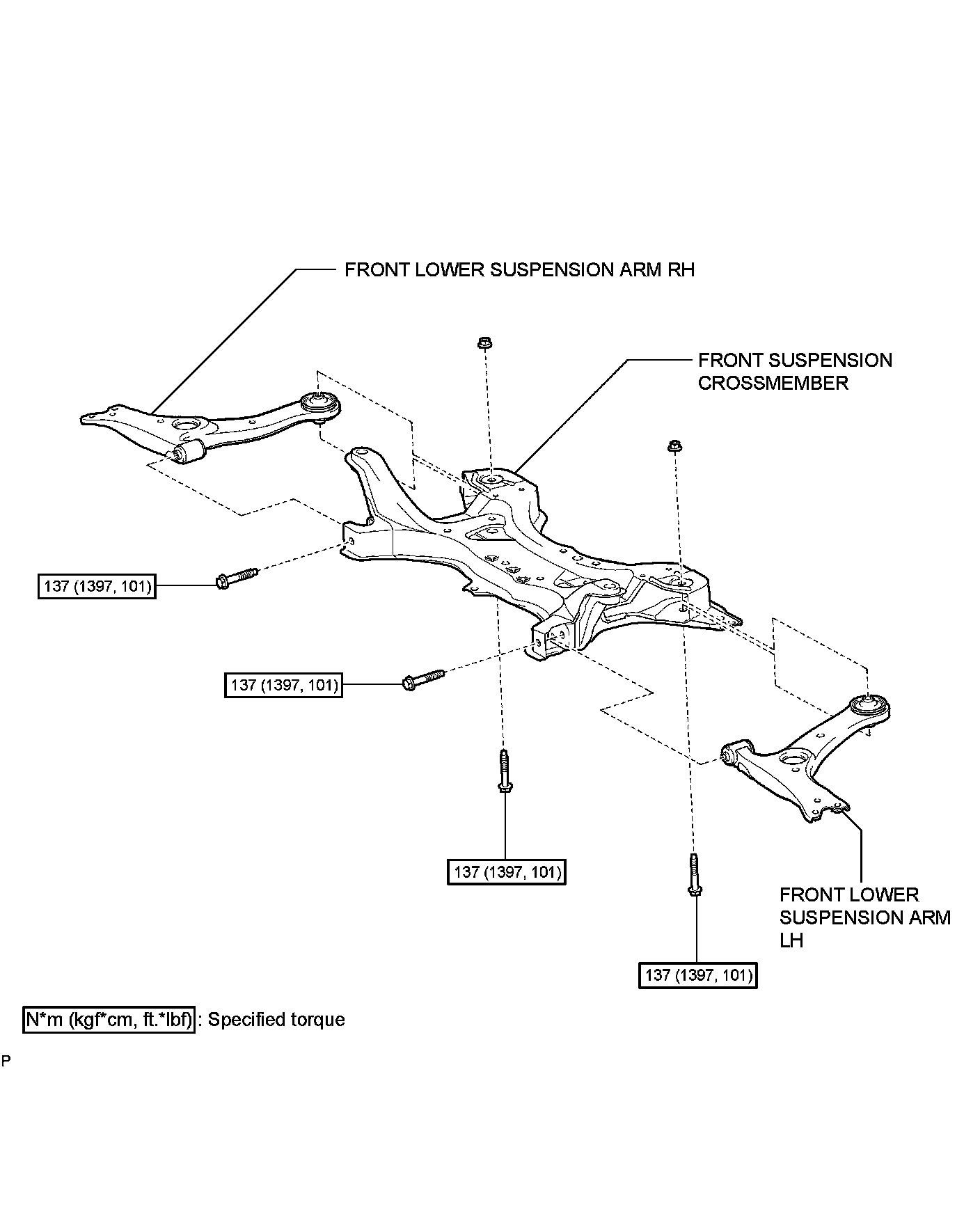 FRONT LOWER SUSPENSION ARM RH

FRONT SUSPENSION CROSSMEMBER

137 (1397, 101)

137 (1397, 101)

137 (1397, 101)

FRONT LOWER SUSPENSION ARM LH

137 (1397, 101)

N*m (kgf*cm, ft.*lbf) : Specified torque

P