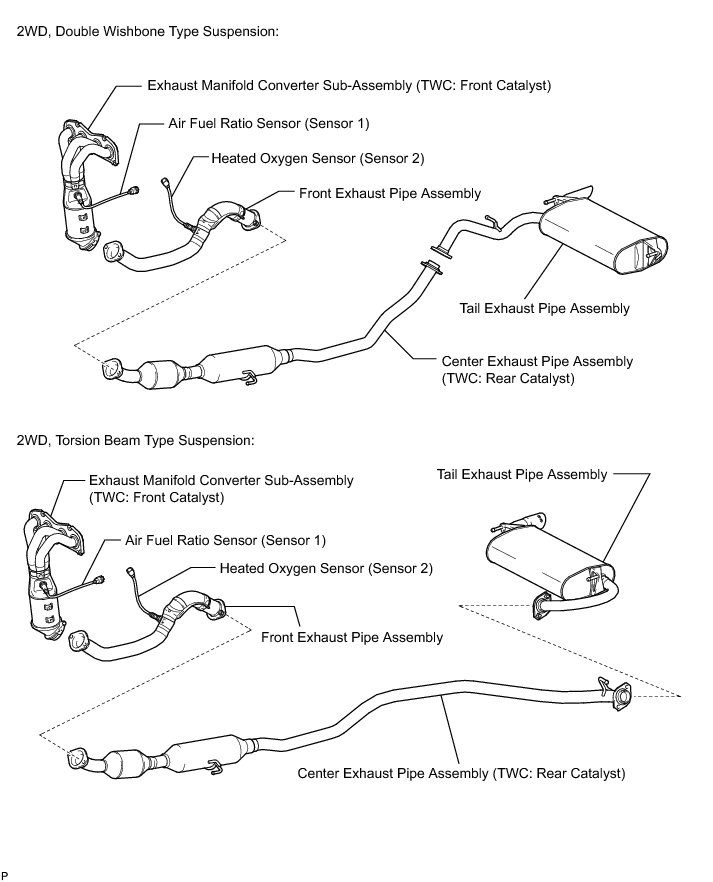 2WD, Double Wishbone Type Suspension:

Exhaust Manifold Converter Sub-Assembly (TWC: Front Catalyst)

Air Fuel Ratio Sensor (Sensor 1)

Heated Oxygen Sensor (Sensor 2)

Front Exhaust Pipe Assembly

Tail Exhaust Pipe Assembly

Center Exhaust Pipe Assembly (TWC: Rear Catalyst)

2WD, Torsion Beam Type Suspension:

Exhaust Manifold Converter Sub-Assembly (TWC: Front Catalyst)

Tail Exhaust Pipe Assembly

Air Fuel Ratio Sensor (Sensor 1)

Heated Oxygen Sensor (Sensor 2)

Front Exhaust Pipe Assembly

Center Exhaust Pipe Assembly (TWC: Rear Catalyst)

P