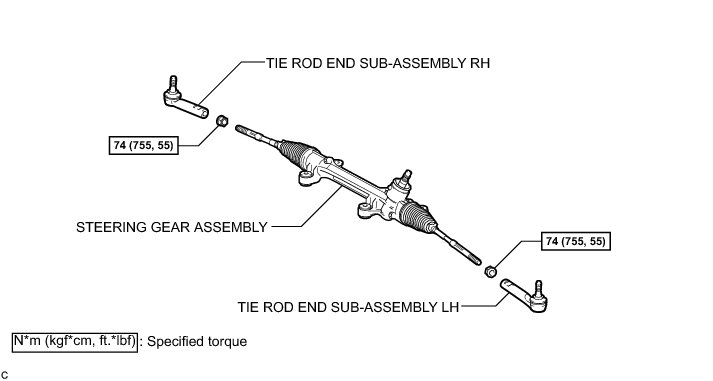 TIE ROD END SUB-ASSEMBLY RH

74 (755, 55)

STEERING GEAR ASSEMBLY

74 (755, 55)

TIE ROD END SUB-ASSEMBLY LH

N*m (kgf*cm, ft.*lbf) : Specified torque

C