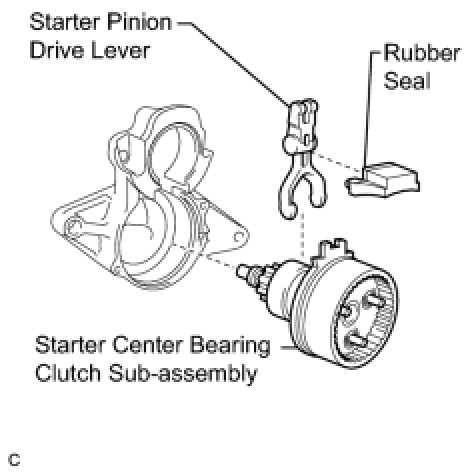 Starter Pinion Drive Lever

Rubber Seal

Starter Center Bearing Clutch Sub-assembly

C