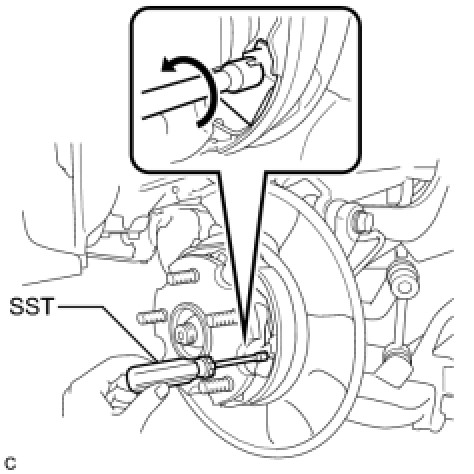 SST

C