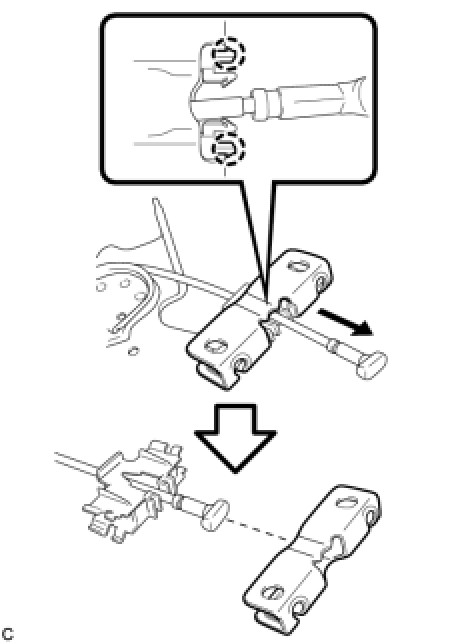 C