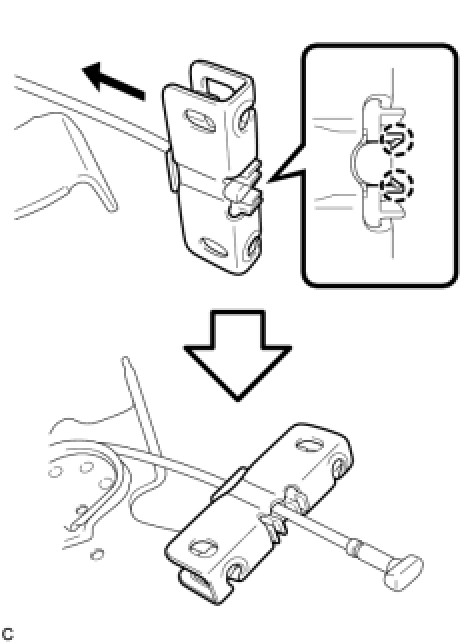 C