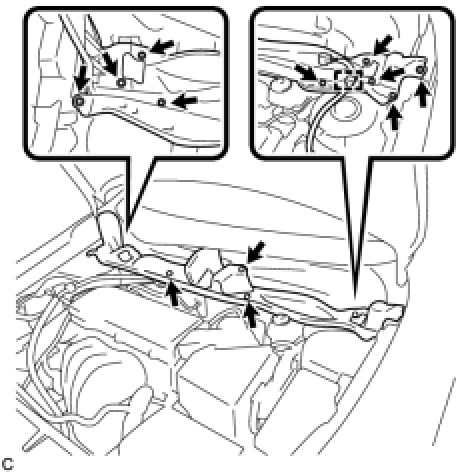 C