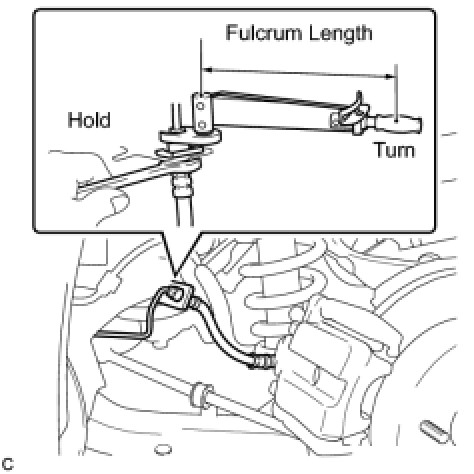 Fulcrum Length

Hold

Turn

C