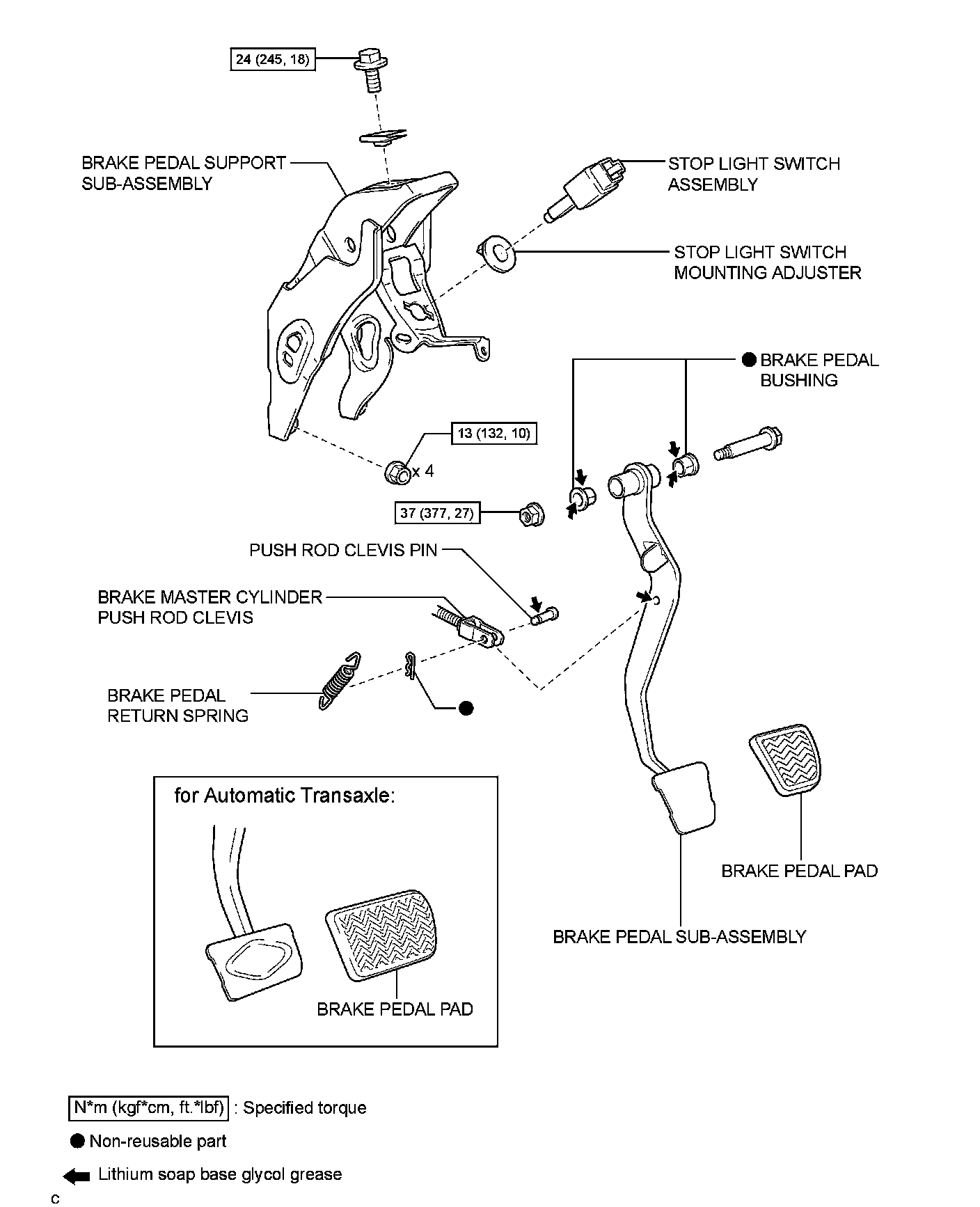 24 (245, 18)

BRAKE PEDAL SUPPORT SUB-ASSEMBLY

STOP LIGHT SWITCH ASSEMBLY

STOP LIGHT SWITCH MOUNTING ADJUSTER

● BRAKE PEDAL BUSHING

13 (132, 10)

x 4

37 (377, 27)

PUSH ROD CLEVIS PIN

BRAKE MASTER CYLINDER PUSH ROD CLEVIS

BRAKE PEDAL RETURN SPRING

●

for Automatic Transaxle:

BRAKE PEDAL PAD

BRAKE PEDAL PAD

BRAKE PEDAL SUB-ASSEMBLY

N*m (kgf*cm, ft.*lbf) : Specified torque

● Non-reusable part

Lithium soap base glycol grease

C