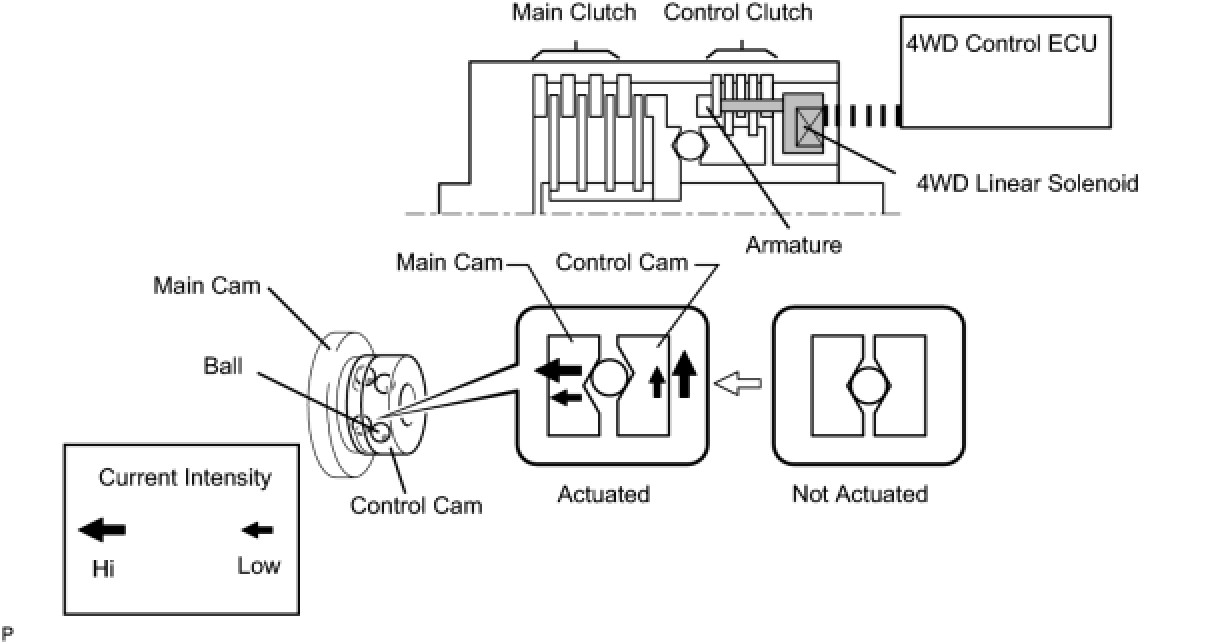 Main Clutch
Control Clutch
4WD Control ECU
4WD Linear Solenoid
Armature
Main Cam
Control Cam
Main Cam
Ball
Control Cam
Actuated
Not Actuated
Current Intensity
Hi
Low
P