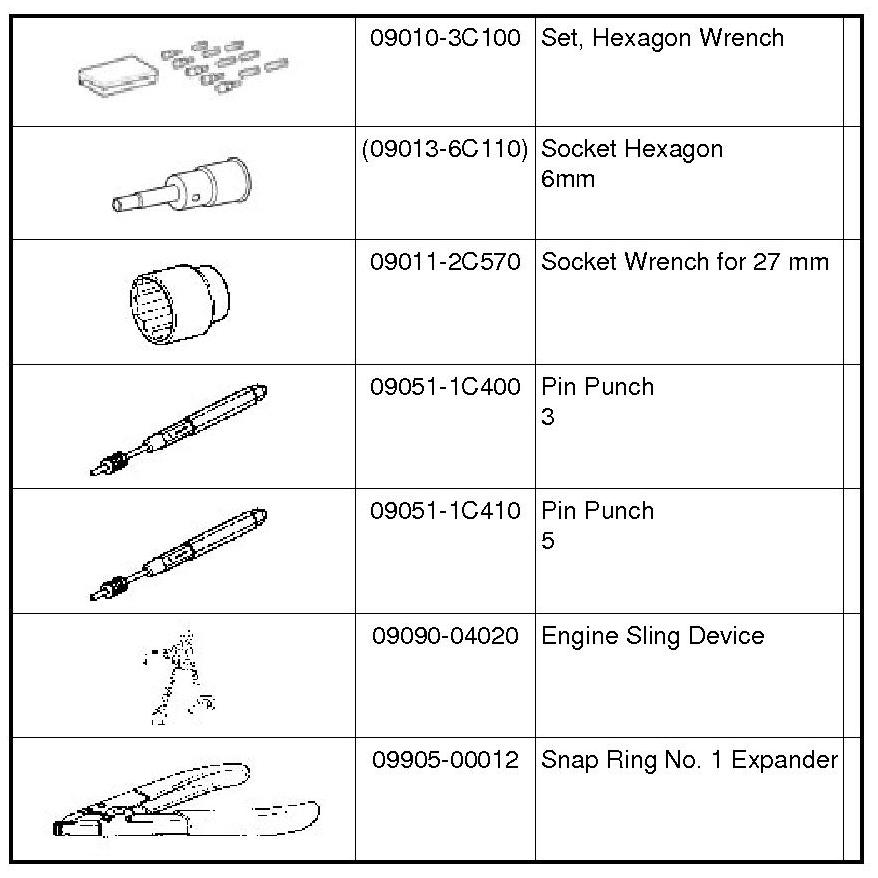 | | | | |
|---|---|---|---|
| | 09010-3C100 | Set, Hexagon Wrench | |
| | (09013-6C110) | Socket Hexagon 6mm | |
| | 09011-2C570 | Socket Wrench for 27 mm | |
| | 09051-1C400 | Pin Punch 3 | |
| | 09051-1C410 | Pin Punch 5 | |
| | 09090-04020 | Engine Sling Device | |
| | 09905-00012 | Snap Ring No. 1 Expander | |