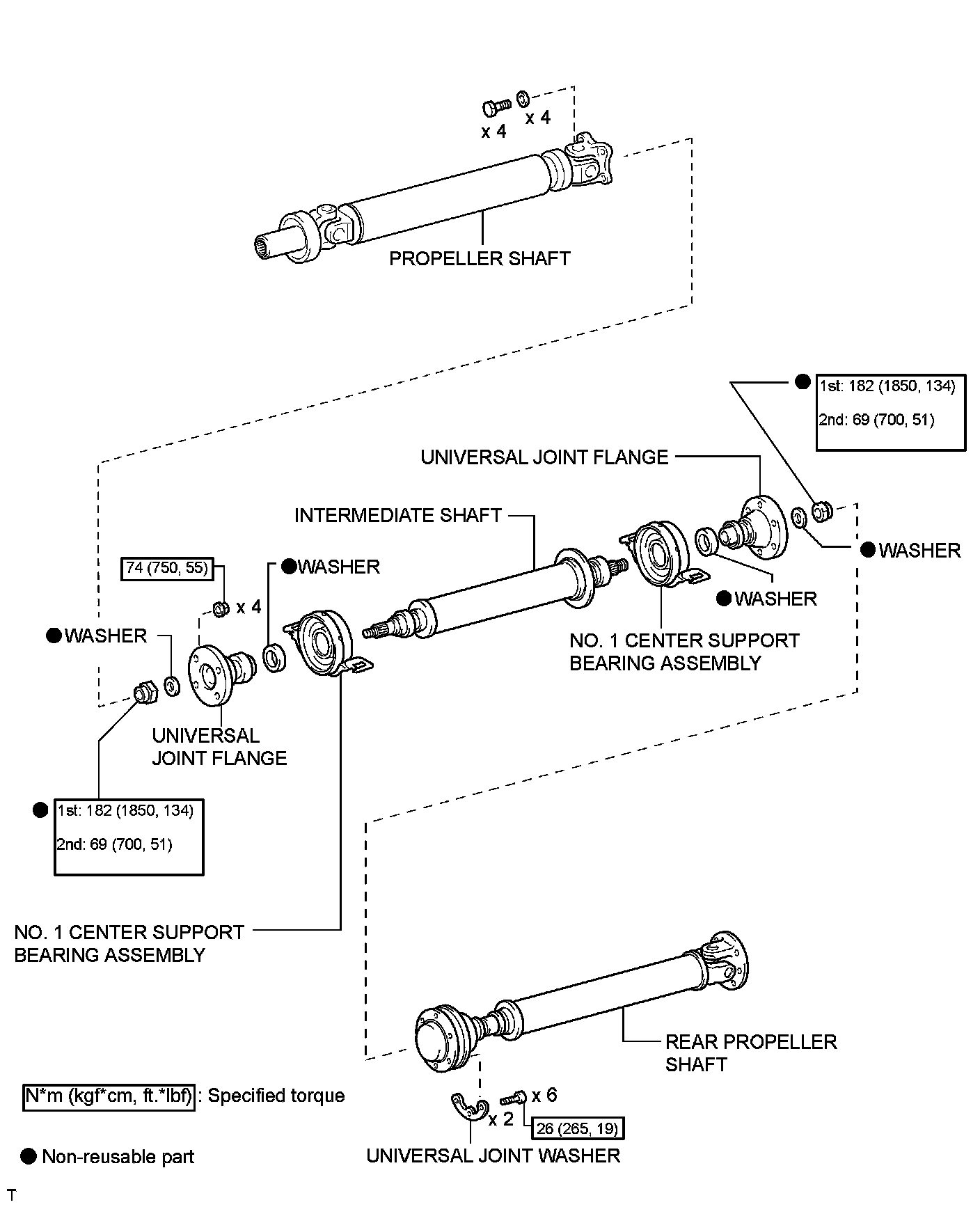 x 4
x 4

PROPELLER SHAFT

● 1st: 182 (1850, 134)
2nd: 69 (700, 51)

UNIVERSAL JOINT FLANGE

INTERMEDIATE SHAFT

● WASHER

74 (750, 55)

● WASHER

x 4

● WASHER

● WASHER

NO. 1 CENTER SUPPORT BEARING ASSEMBLY

UNIVERSAL JOINT FLANGE

● 1st: 182 (1850, 134)
2nd: 69 (700, 51)

NO. 1 CENTER SUPPORT BEARING ASSEMBLY

REAR PROPELLER SHAFT

N*m (kgf*cm, ft.*lbf) : Specified torque

x 6

x 2

26 (265, 19)

● Non-reusable part

UNIVERSAL JOINT WASHER

T