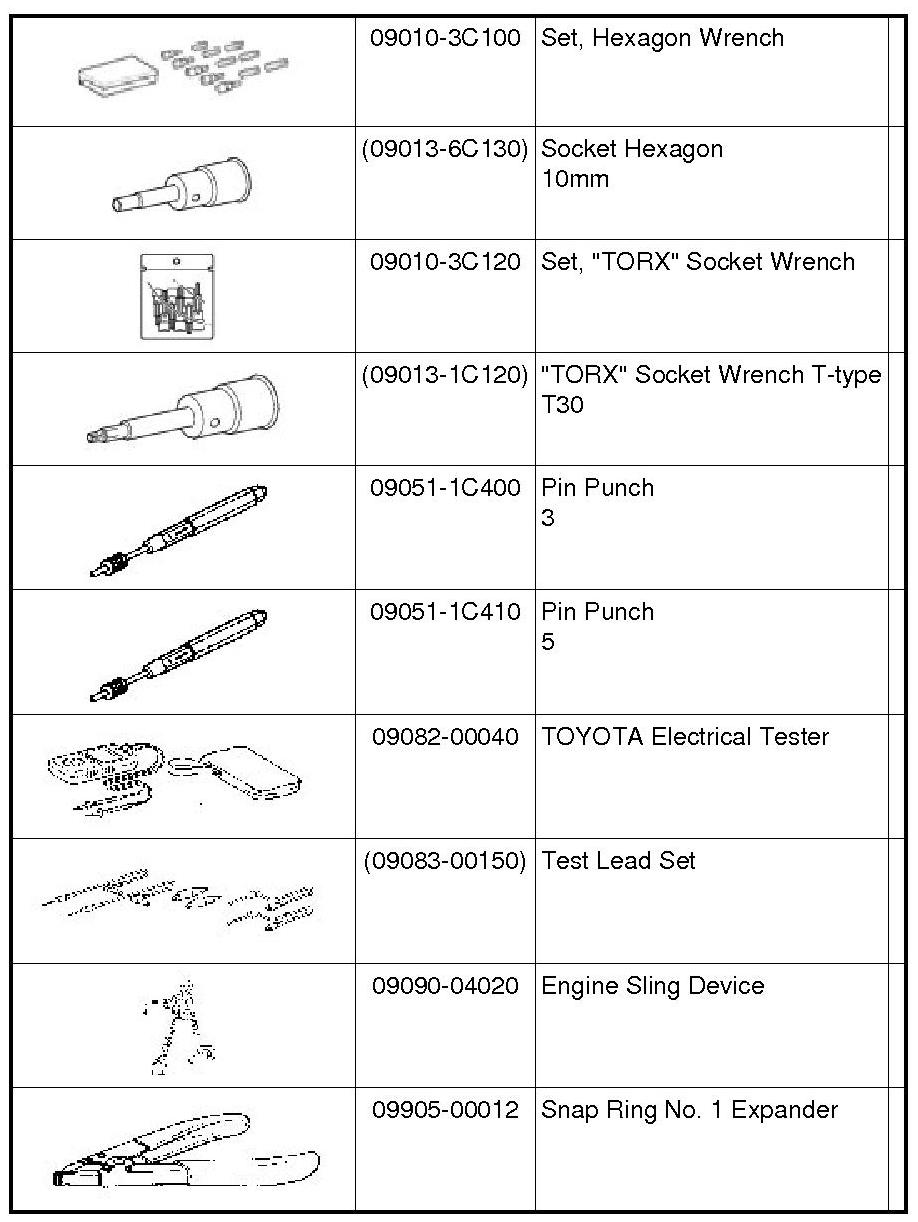 | | | | |
|---|---|---|---|
| | 09010-3C100 | Set, Hexagon Wrench | |
| | (09013-6C130) | Socket Hexagon 10mm | |
| | 09010-3C120 | Set, "TORX" Socket Wrench | |
| | (09013-1C120) | "TORX" Socket Wrench T-type T30 | |
| | 09051-1C400 | Pin Punch 3 | |
| | 09051-1C410 | Pin Punch 5 | |
| | 09082-00040 | TOYOTA Electrical Tester | |
| | (09083-00150) | Test Lead Set | |
| | 09090-04020 | Engine Sling Device | |
| | 09905-00012 | Snap Ring No. 1 Expander | |