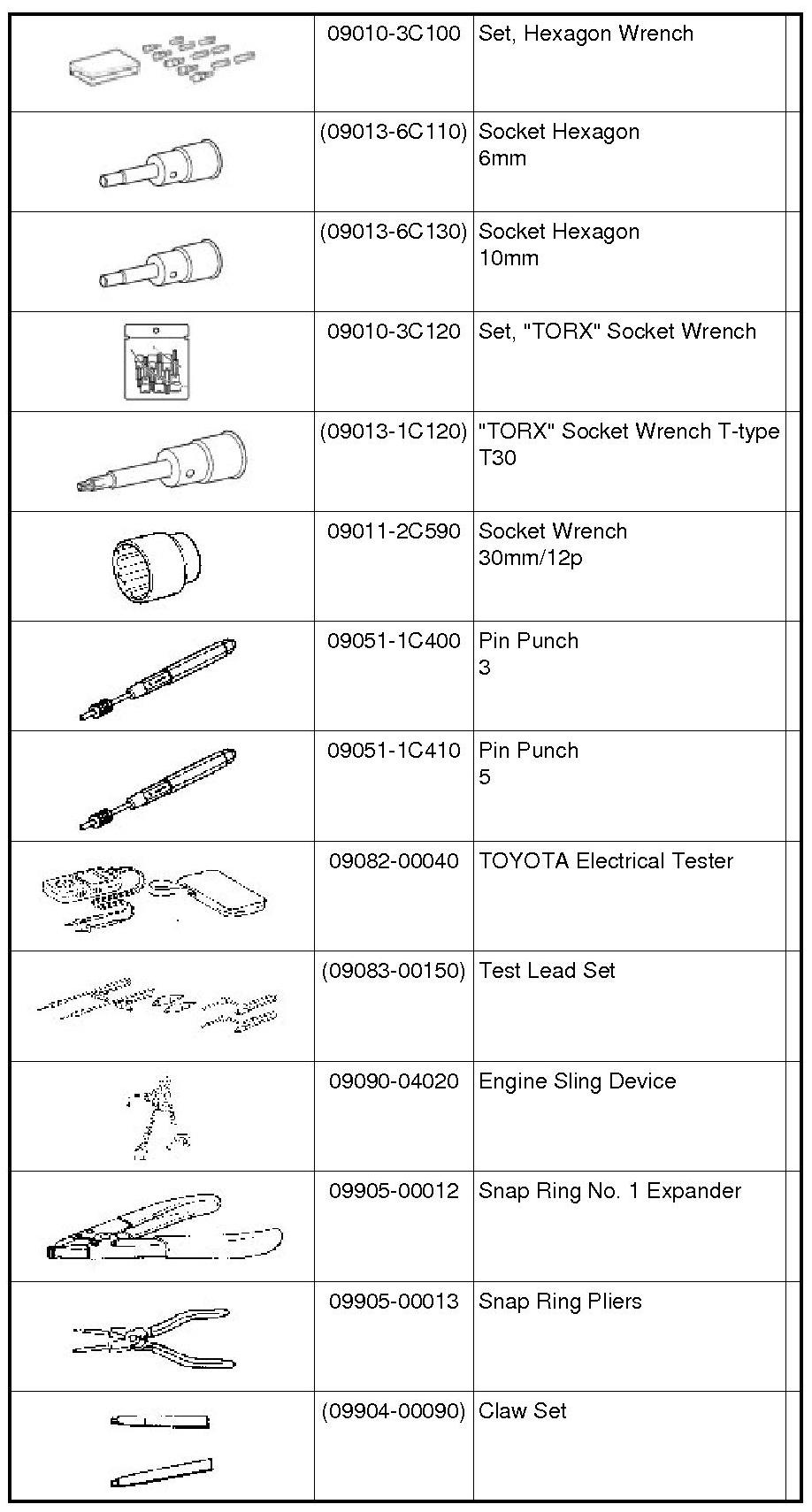 |  |  |  |  |
|---|---|---|---|
|  | 09010-3C100 | Set, Hexagon Wrench |  |
|  | (09013-6C110) | Socket Hexagon 6mm |  |
|  | (09013-6C130) | Socket Hexagon 10mm |  |
|  | 09010-3C120 | Set, "TORX" Socket Wrench |  |
|  | (09013-1C120) | "TORX" Socket Wrench T-type T30 |  |
|  | 09011-2C590 | Socket Wrench 30mm/12p |  |
|  | 09051-1C400 | Pin Punch 3 |  |
|  | 09051-1C410 | Pin Punch 5 |  |
|  | 09082-00040 | TOYOTA Electrical Tester |  |
|  | (09083-00150) | Test Lead Set |  |
|  | 09090-04020 | Engine Sling Device |  |
|  | 09905-00012 | Snap Ring No. 1 Expander |  |
|  | 09905-00013 | Snap Ring Pliers |  |
|  | (09904-00090) | Claw Set |  |