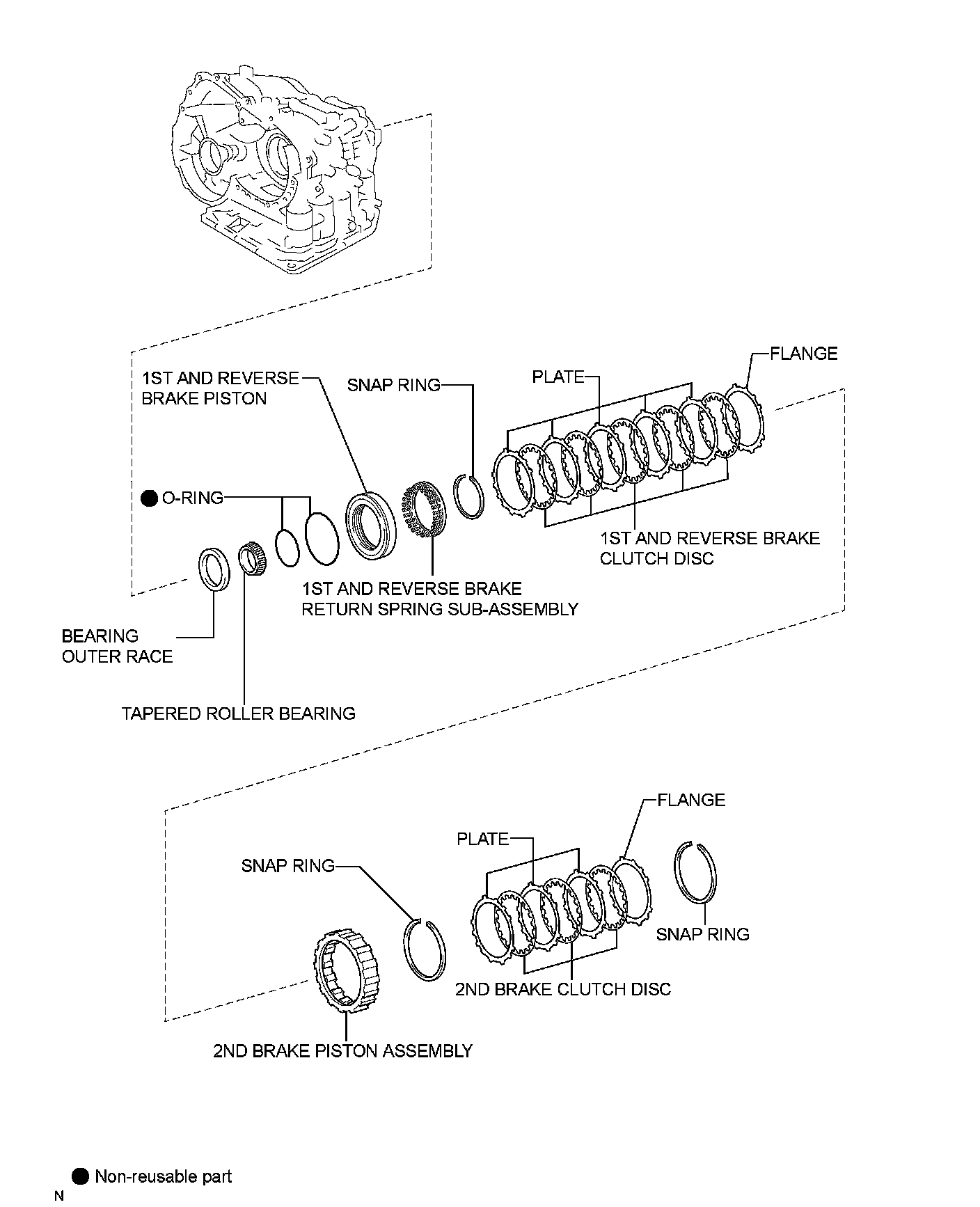 FLANGE

1ST AND REVERSE BRAKE PISTON

SNAP RING

PLATE

● O-RING

1ST AND REVERSE BRAKE CLUTCH DISC

1ST AND REVERSE BRAKE RETURN SPRING SUB-ASSEMBLY

BEARING OUTER RACE

TAPERED ROLLER BEARING

FLANGE

PLATE

SNAP RING

SNAP RING

2ND BRAKE CLUTCH DISC

2ND BRAKE PISTON ASSEMBLY

● Non-reusable part

N