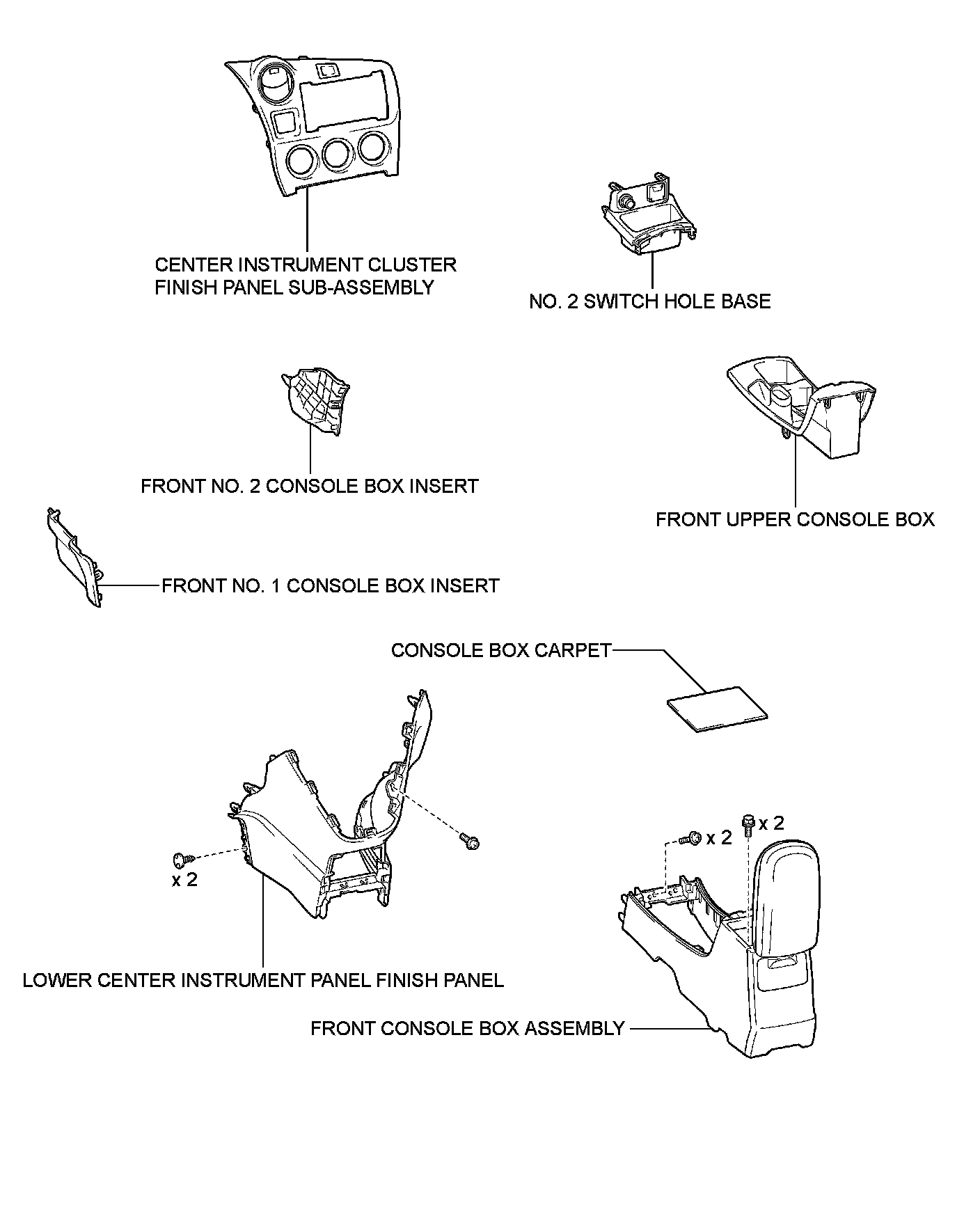 CENTER INSTRUMENT CLUSTER FINISH PANEL SUB-ASSEMBLY

NO. 2 SWITCH HOLE BASE

FRONT NO. 2 CONSOLE BOX INSERT

FRONT UPPER CONSOLE BOX

FRONT NO. 1 CONSOLE BOX INSERT

CONSOLE BOX CARPET

x 2

x 2

x 2

LOWER CENTER INSTRUMENT PANEL FINISH PANEL

FRONT CONSOLE BOX ASSEMBLY