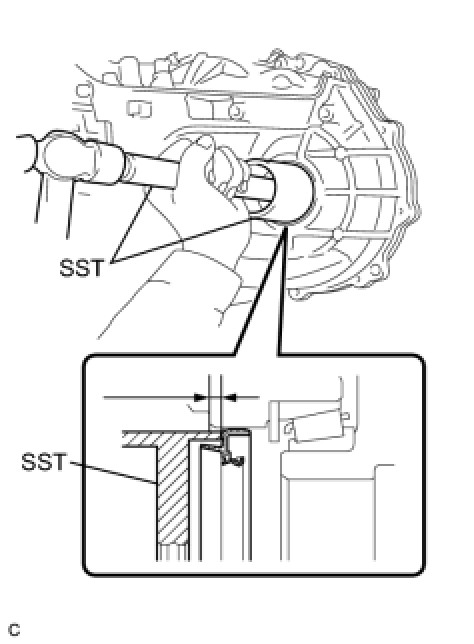 SST

SST

C