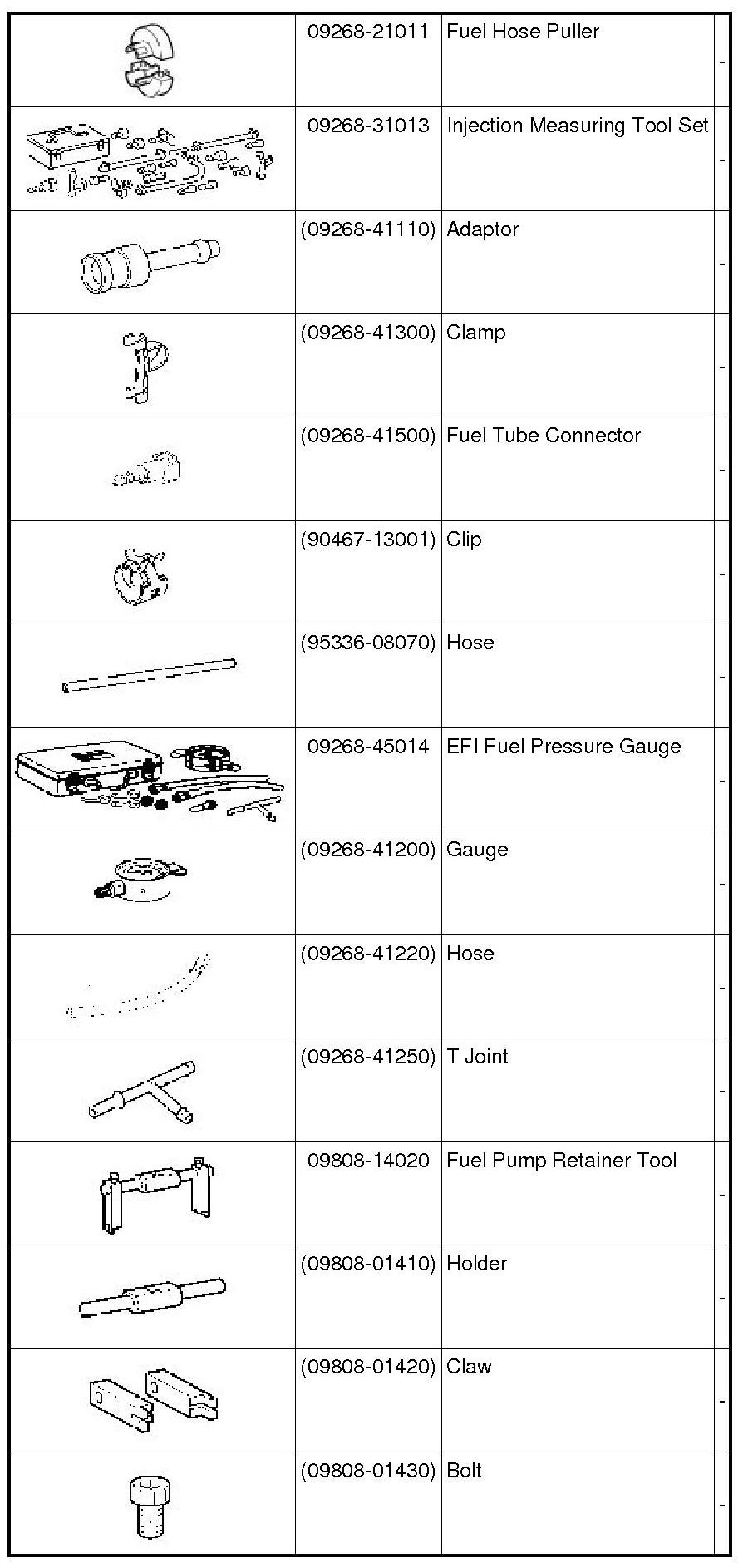 |  |  |  |  |
|---|---|---|---|
|  | 09268-21011 | Fuel Hose Puller | - |
|  | 09268-31013 | Injection Measuring Tool Set | - |
|  | (09268-41110) | Adaptor | - |
|  | (09268-41300) | Clamp | - |
|  | (09268-41500) | Fuel Tube Connector | - |
|  | (90467-13001) | Clip | - |
|  | (95336-08070) | Hose | - |
|  | 09268-45014 | EFI Fuel Pressure Gauge | - |
|  | (09268-41200) | Gauge | - |
|  | (09268-41220) | Hose | - |
|  | (09268-41250) | T Joint | - |
|  | 09808-14020 | Fuel Pump Retainer Tool | - |
|  | (09808-01410) | Holder | - |
|  | (09808-01420) | Claw | - |
|  | (09808-01430) | Bolt | - |