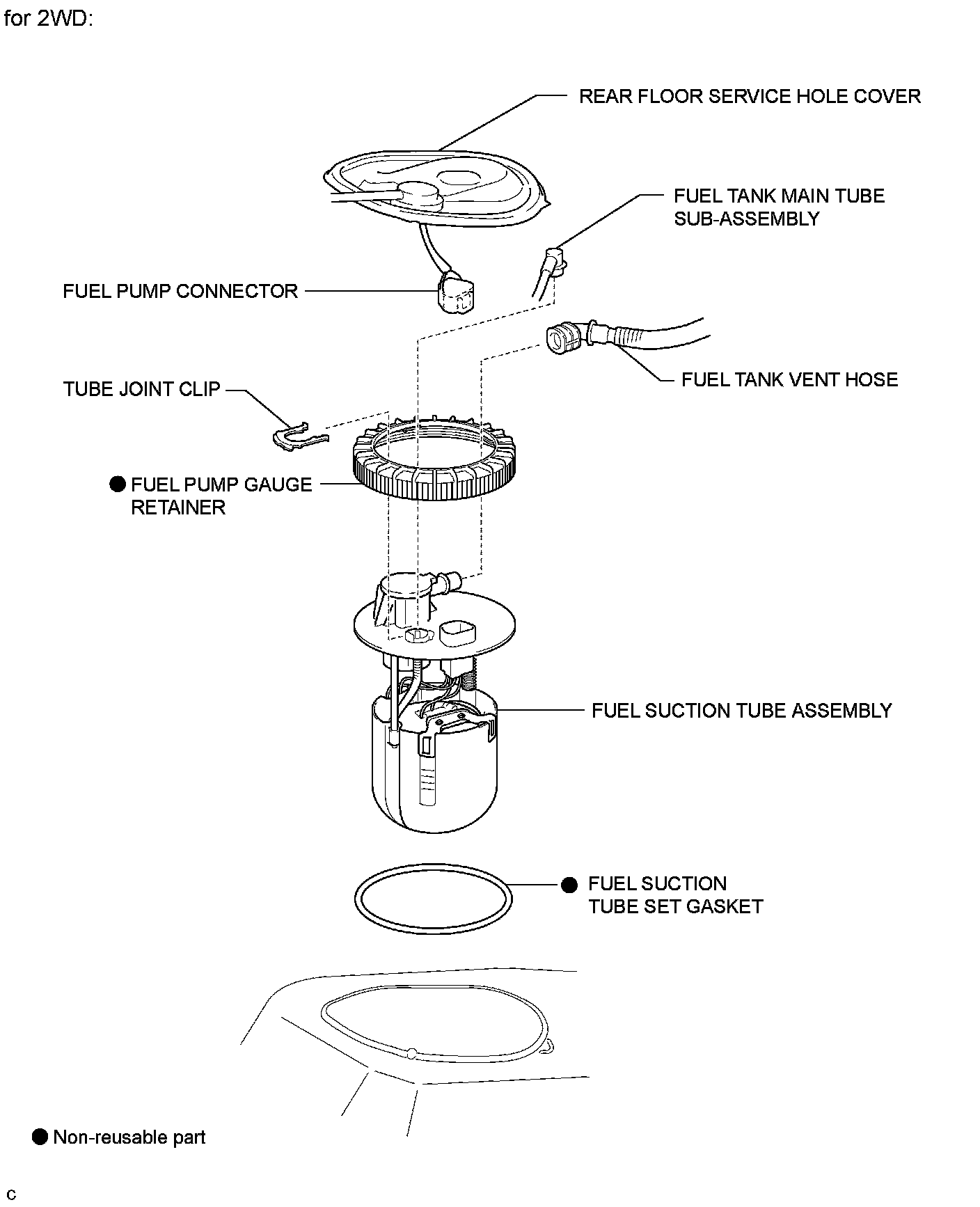 for 2WD:

REAR FLOOR SERVICE HOLE COVER

FUEL TANK MAIN TUBE SUB-ASSEMBLY

FUEL PUMP CONNECTOR

FUEL TANK VENT HOSE

TUBE JOINT CLIP

● FUEL PUMP GAUGE RETAINER

FUEL SUCTION TUBE ASSEMBLY

● FUEL SUCTION TUBE SET GASKET

● Non-reusable part

C