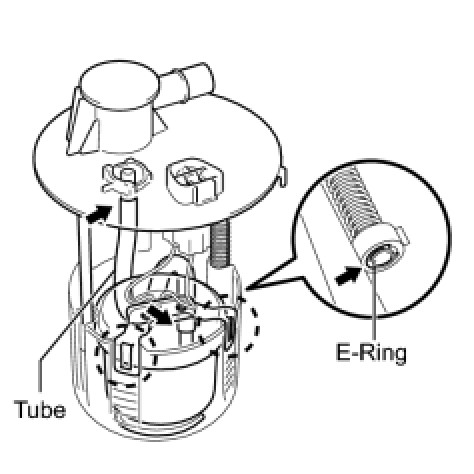 E-Ring

Tube