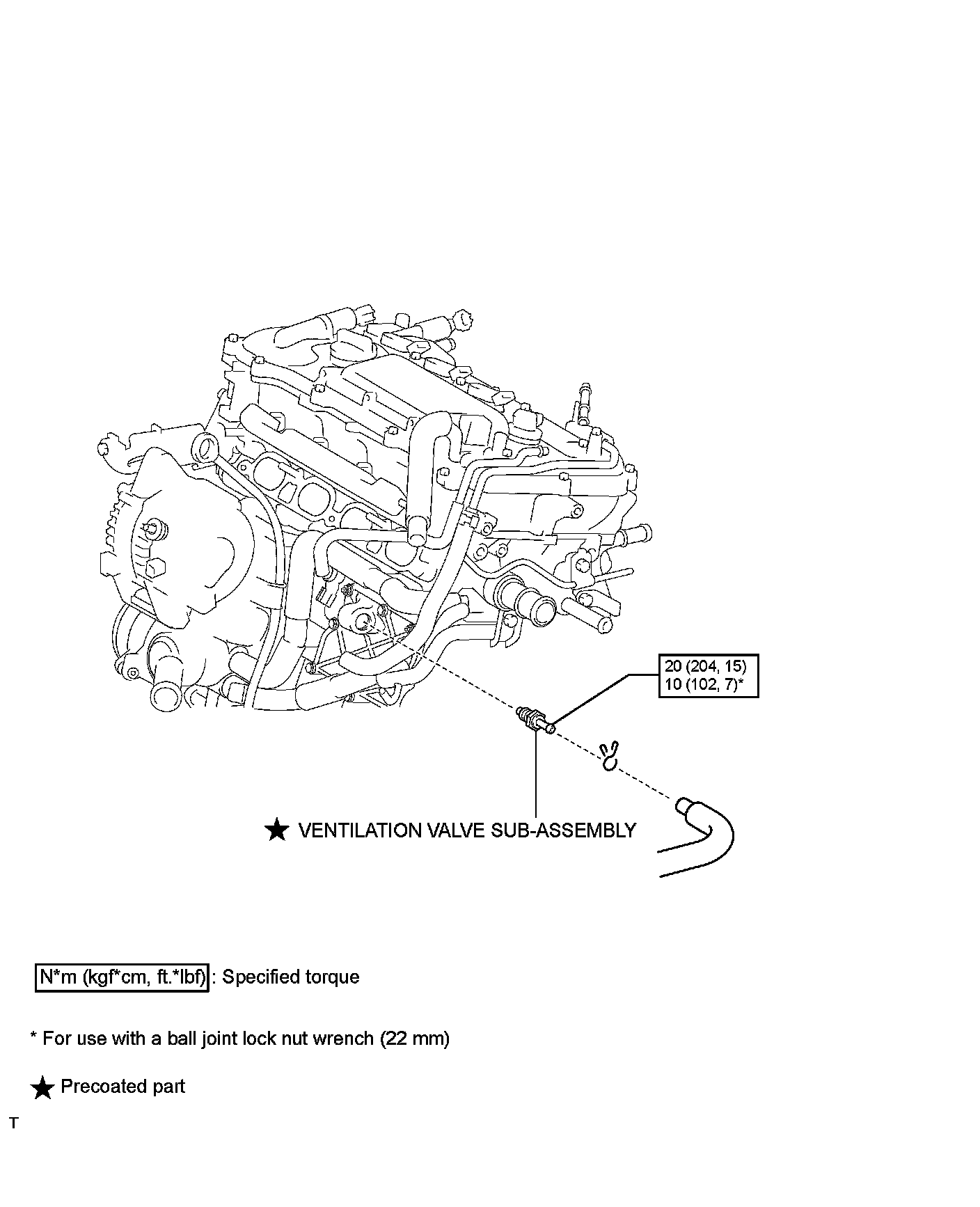 20 (204, 15)
10 (102, 7)*

★ VENTILATION VALVE SUB-ASSEMBLY

N*m (kgf*cm, ft.*lbf) : Specified torque

* For use with a ball joint lock nut wrench (22 mm)

★ Precoated part

T