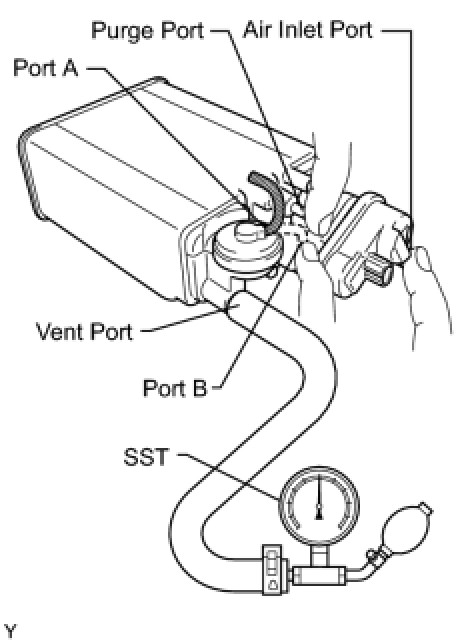 Purge Port
Air Inlet Port
Port A
Vent Port
Port B
SST
Y