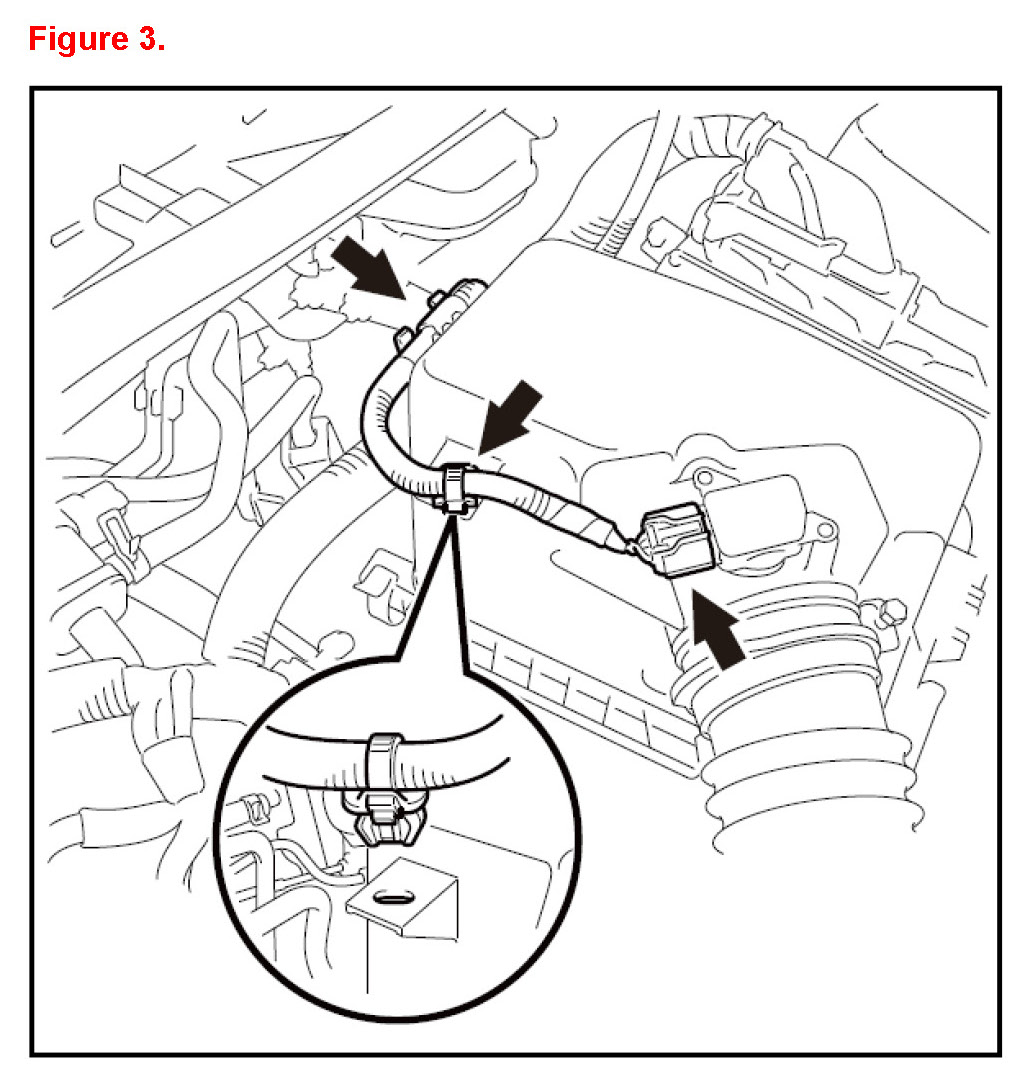 Figure 3.