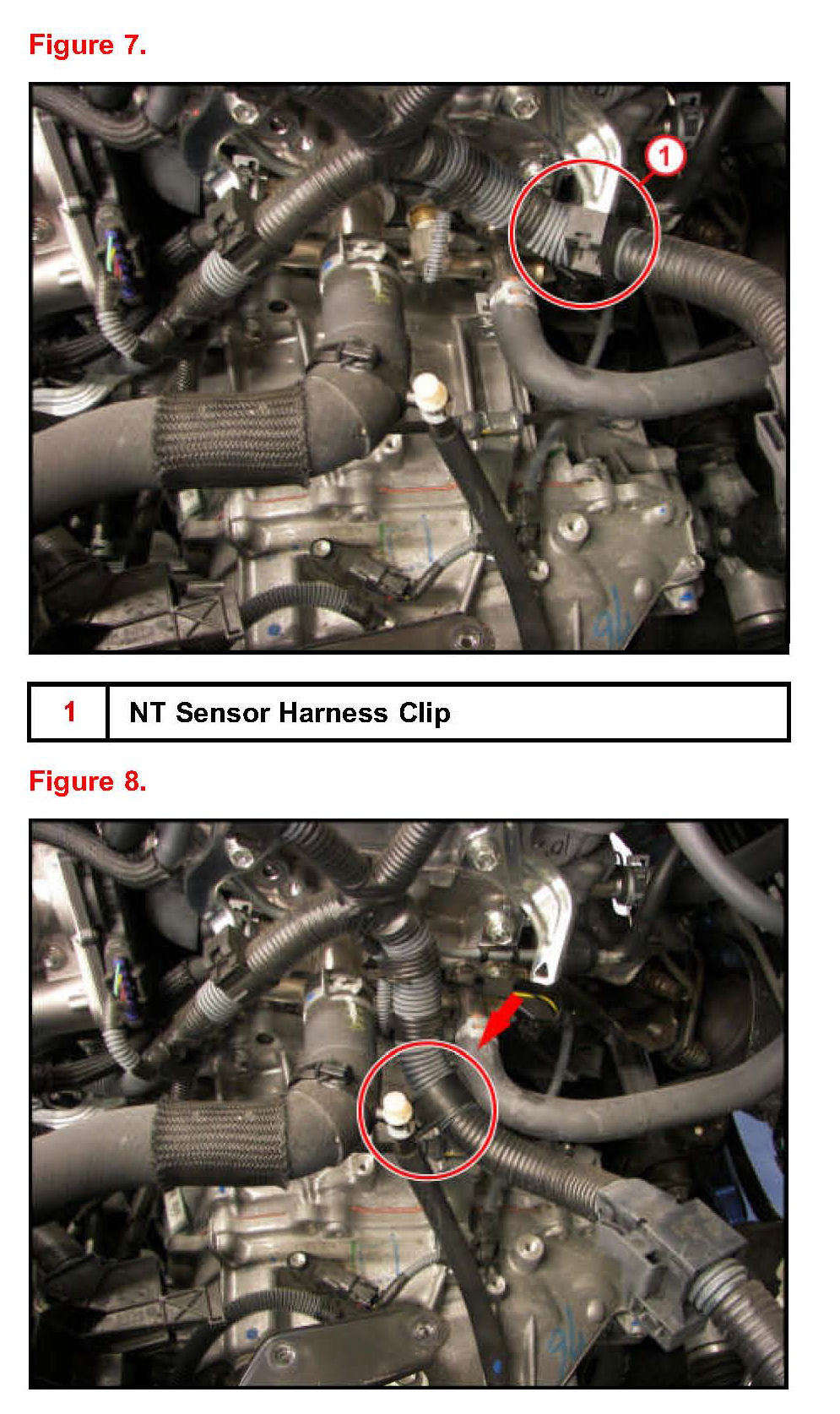 Figure 7.

1

| 1 | NT Sensor Harness Clip |
|---|---|

Figure 8.