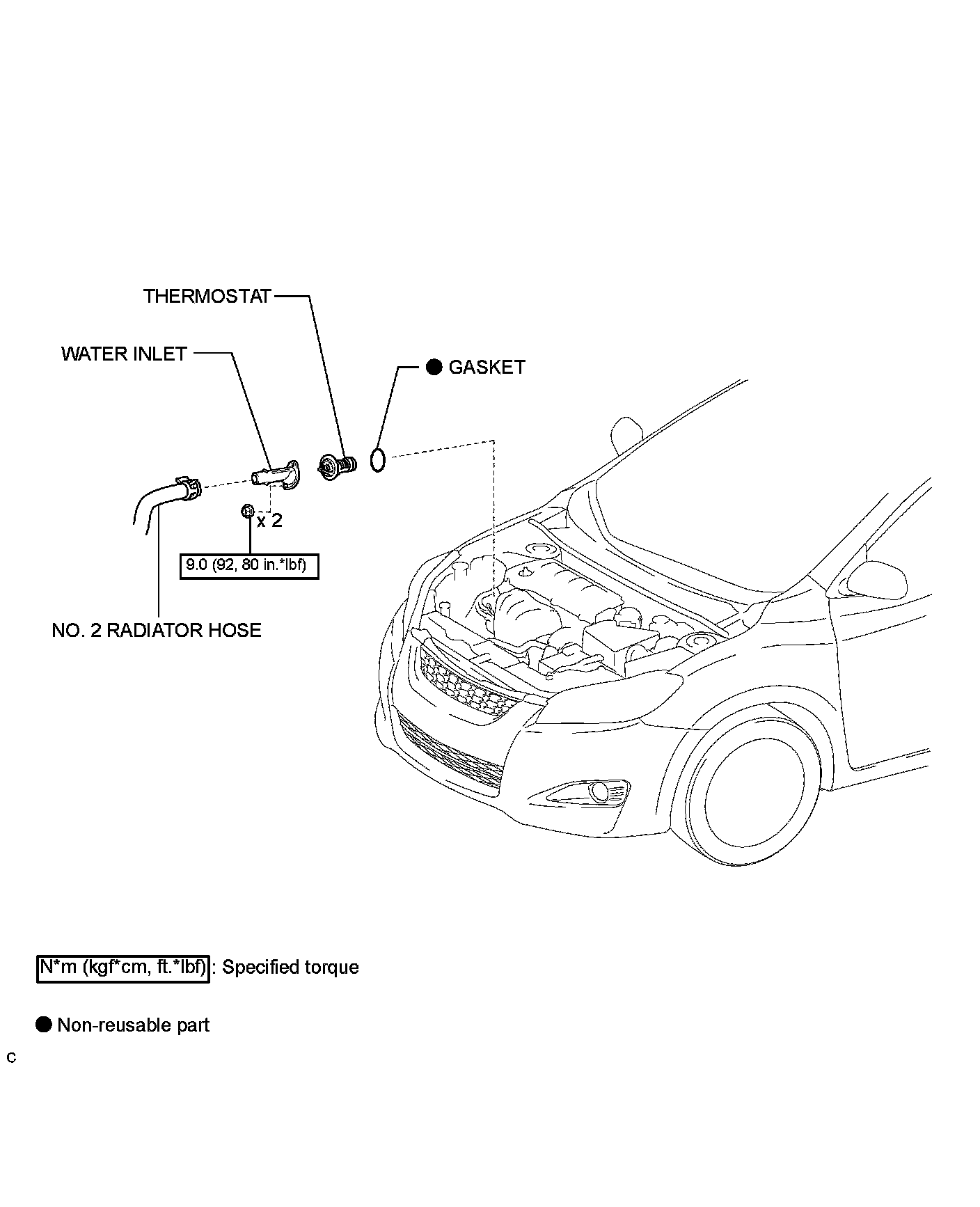 THERMOSTAT

WATER INLET

● GASKET

x 2

9.0 (92, 80 in.*lbf)

NO. 2 RADIATOR HOSE

N*m (kgf*cm, ft.*lbf) : Specified torque

● Non-reusable part

c