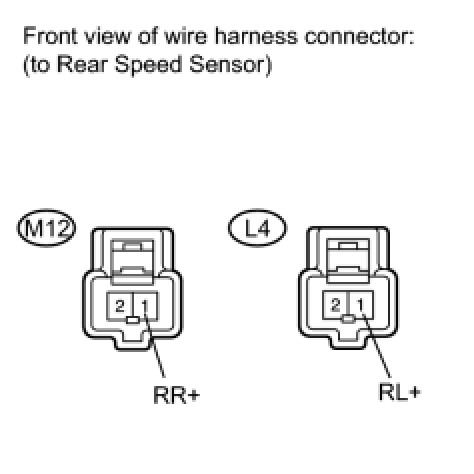 Front view of wire harness connector:
(to Rear Speed Sensor)

M12
2 1
RR+

L4
2 1
RL+