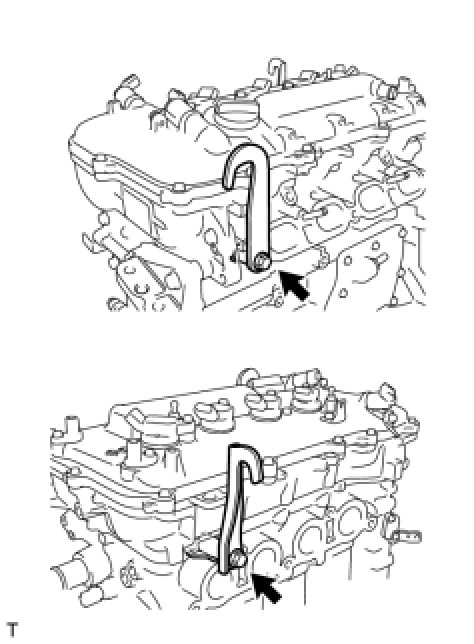 T