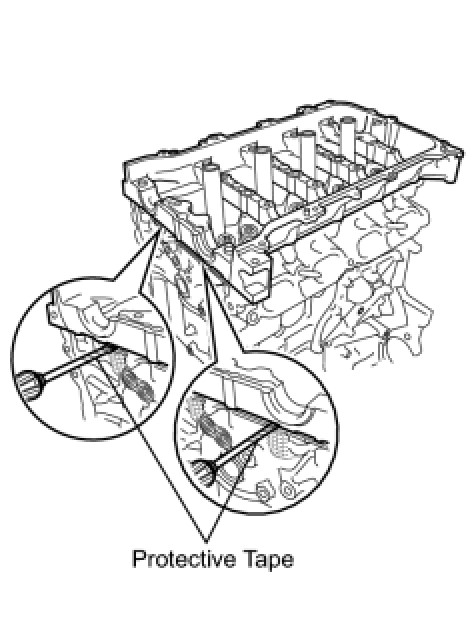 Protective Tape