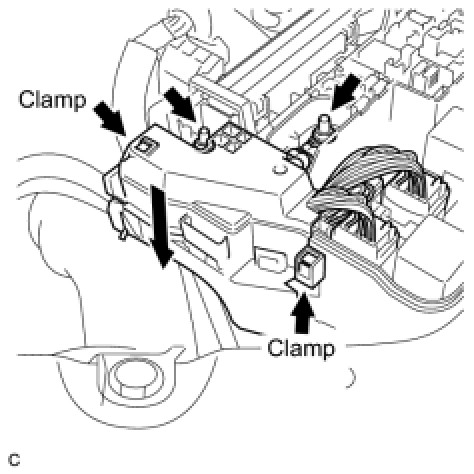 Clamp

Clamp

C