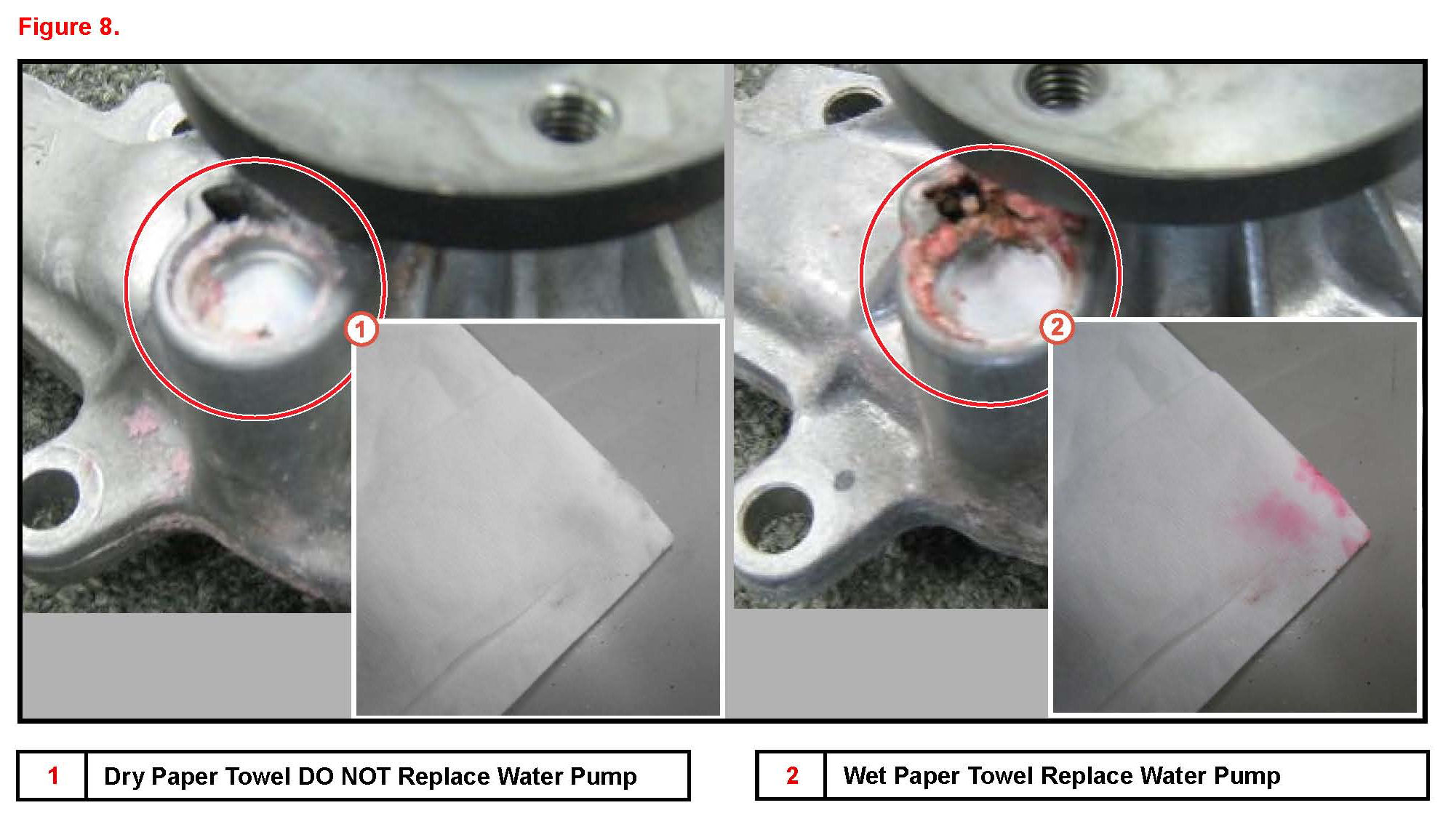 Figure 8.

1

2

| 1 | Dry Paper Towel DO NOT Replace Water Pump |
|---|---|

| 2 | Wet Paper Towel Replace Water Pump |
|---|---|