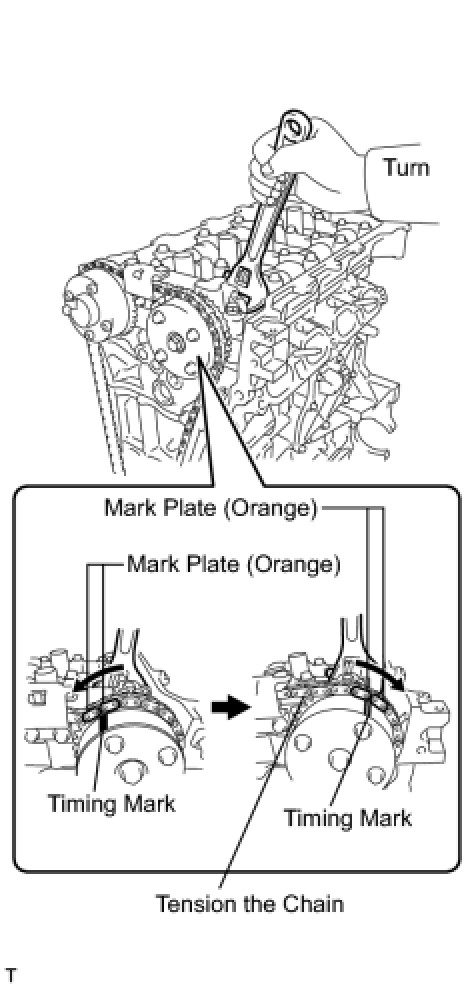 Turn

Mark Plate (Orange)

Mark Plate (Orange)

Timing Mark

Timing Mark

Tension the Chain

T