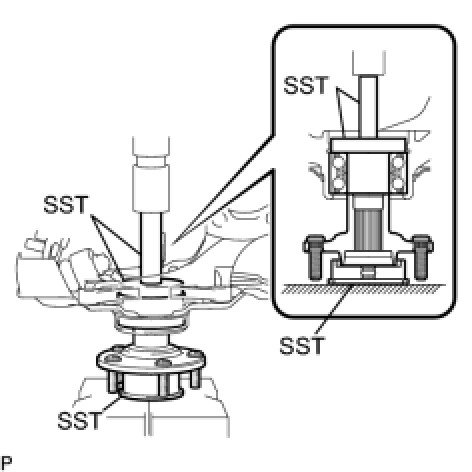 SST

SST

SST

SST

P