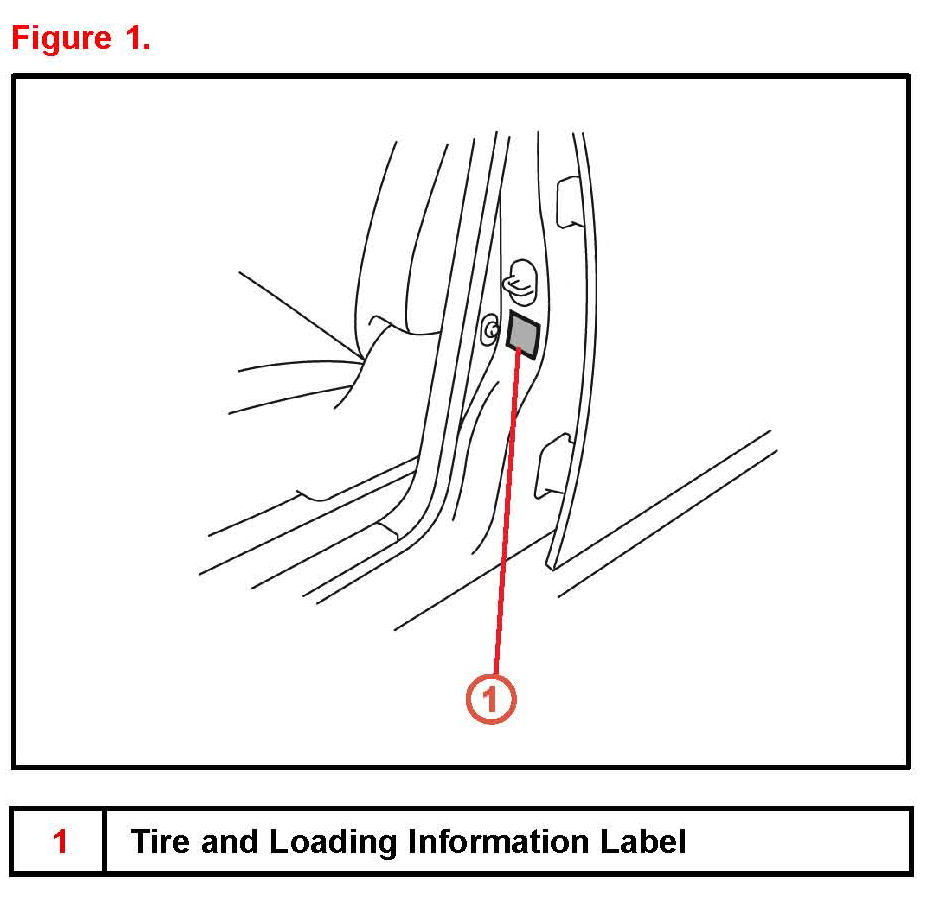 Figure 1.

1

| 1 | Tire and Loading Information Label |
|---|---|