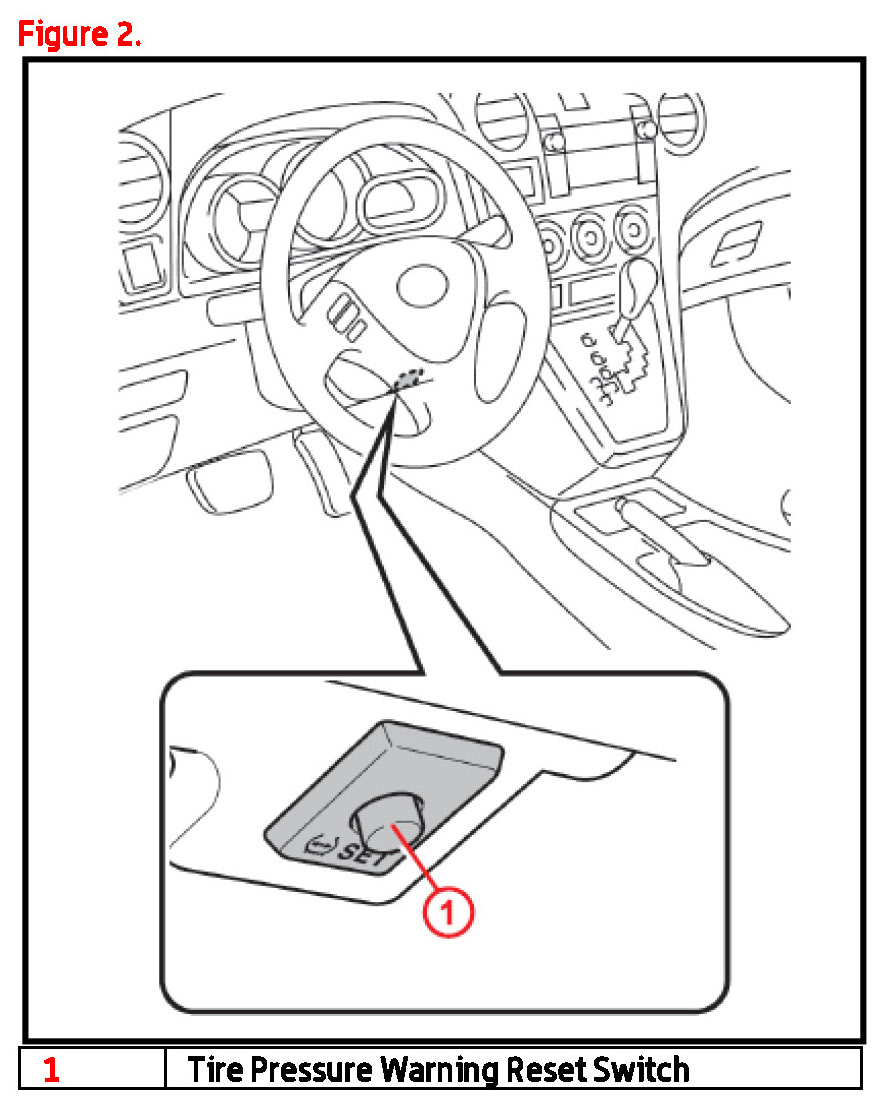 Figure 2.

SET

1

| 1 | Tire Pressure Warning Reset Switch |
|---|---|