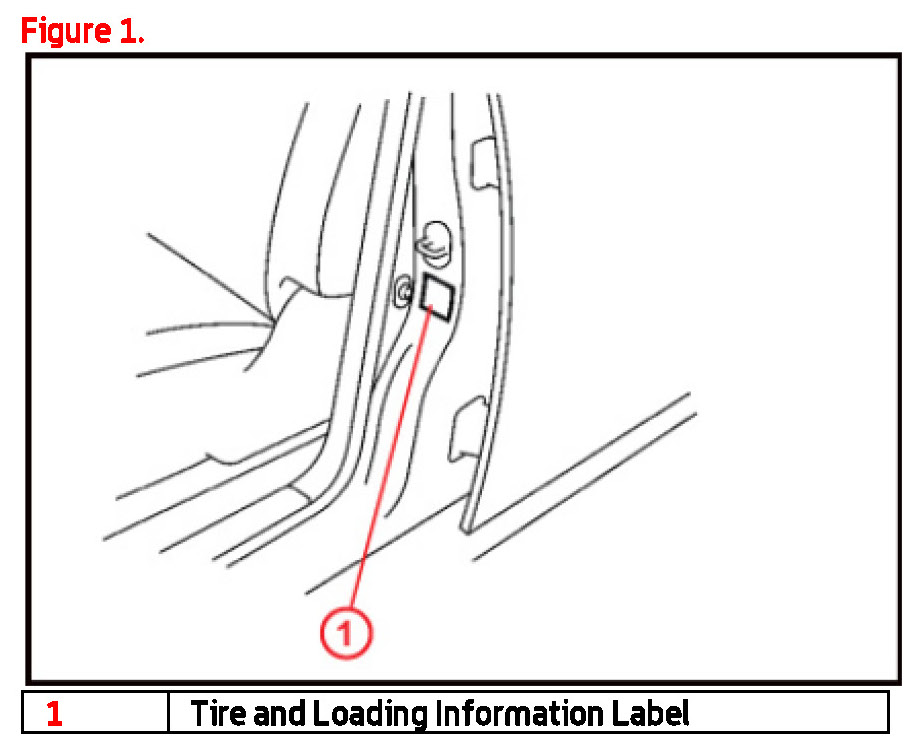 Figure 1.

1

| 1 | Tire and Loading Information Label |
|---|---|