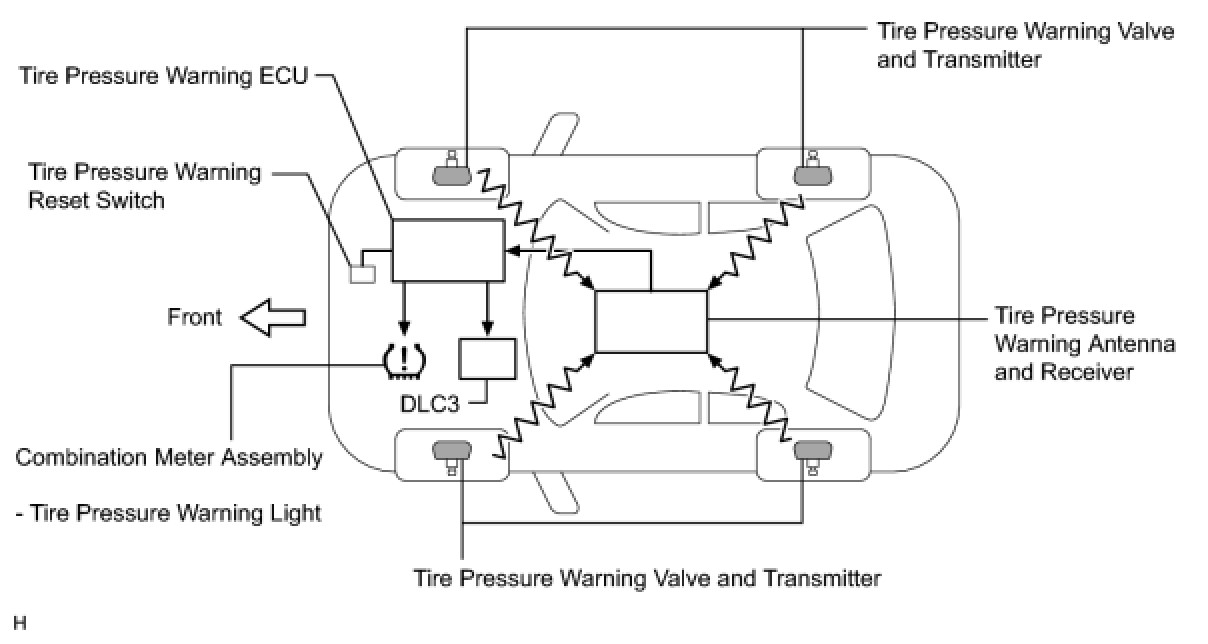 Tire Pressure Warning Valve and Transmitter

Tire Pressure Warning ECU

Tire Pressure Warning Reset Switch

Front

Tire Pressure Warning Antenna and Receiver

DLC3

Combination Meter Assembly

- Tire Pressure Warning Light

Tire Pressure Warning Valve and Transmitter

H