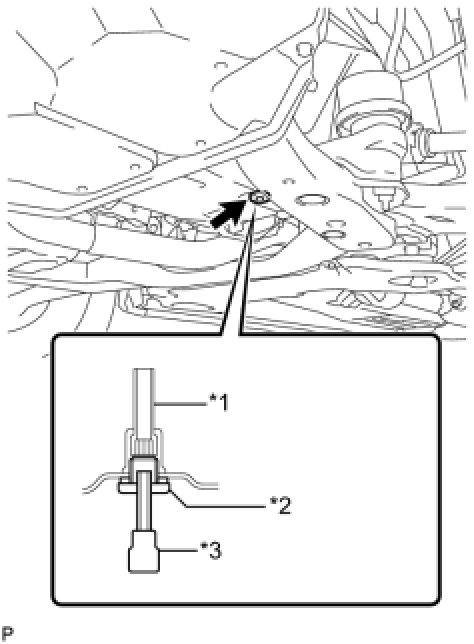 *1
*2
*3
P