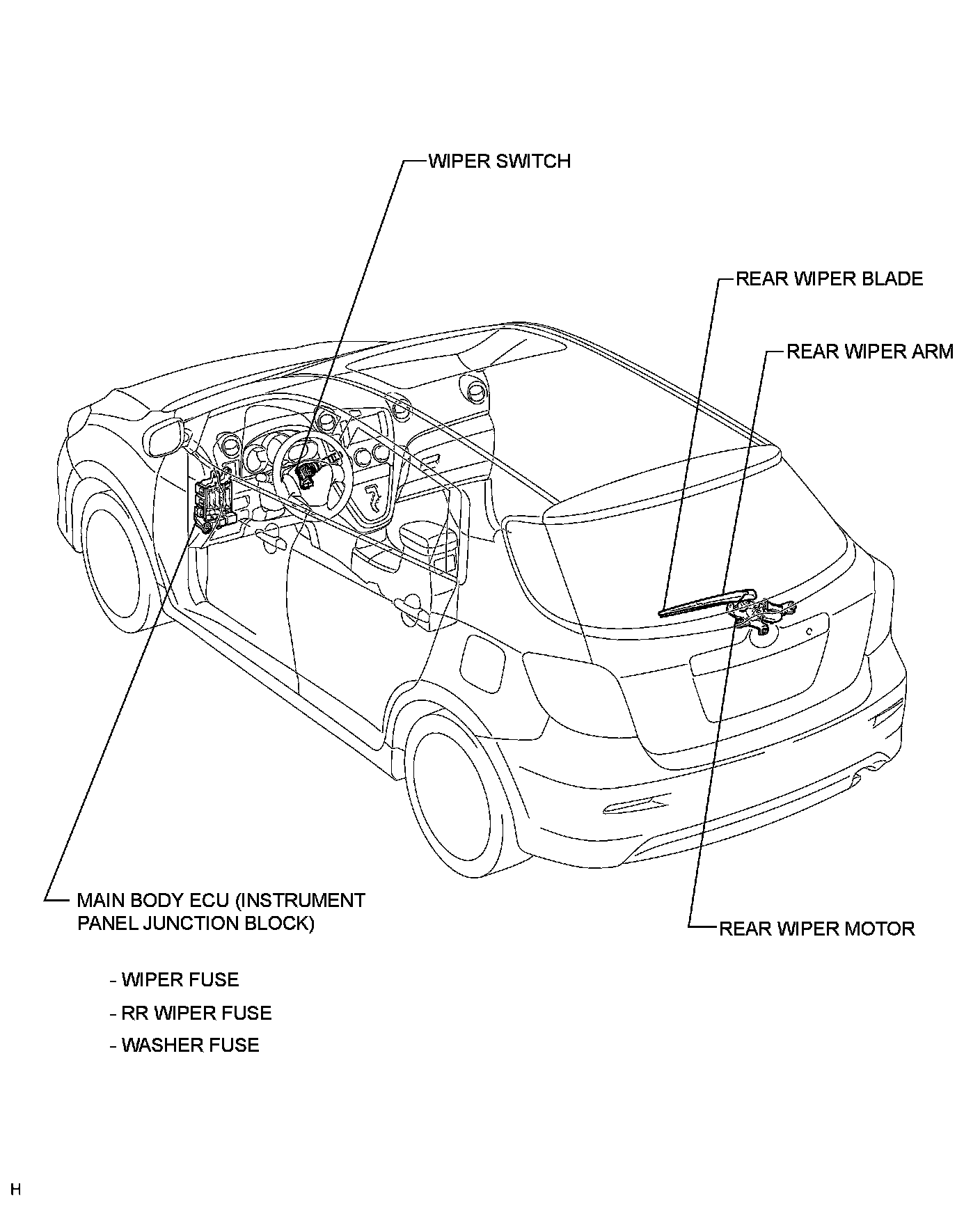 WIPER SWITCH

REAR WIPER BLADE

REAR WIPER ARM

MAIN BODY ECU (INSTRUMENT PANEL JUNCTION BLOCK)

REAR WIPER MOTOR

- WIPER FUSE
- RR WIPER FUSE
- WASHER FUSE

H